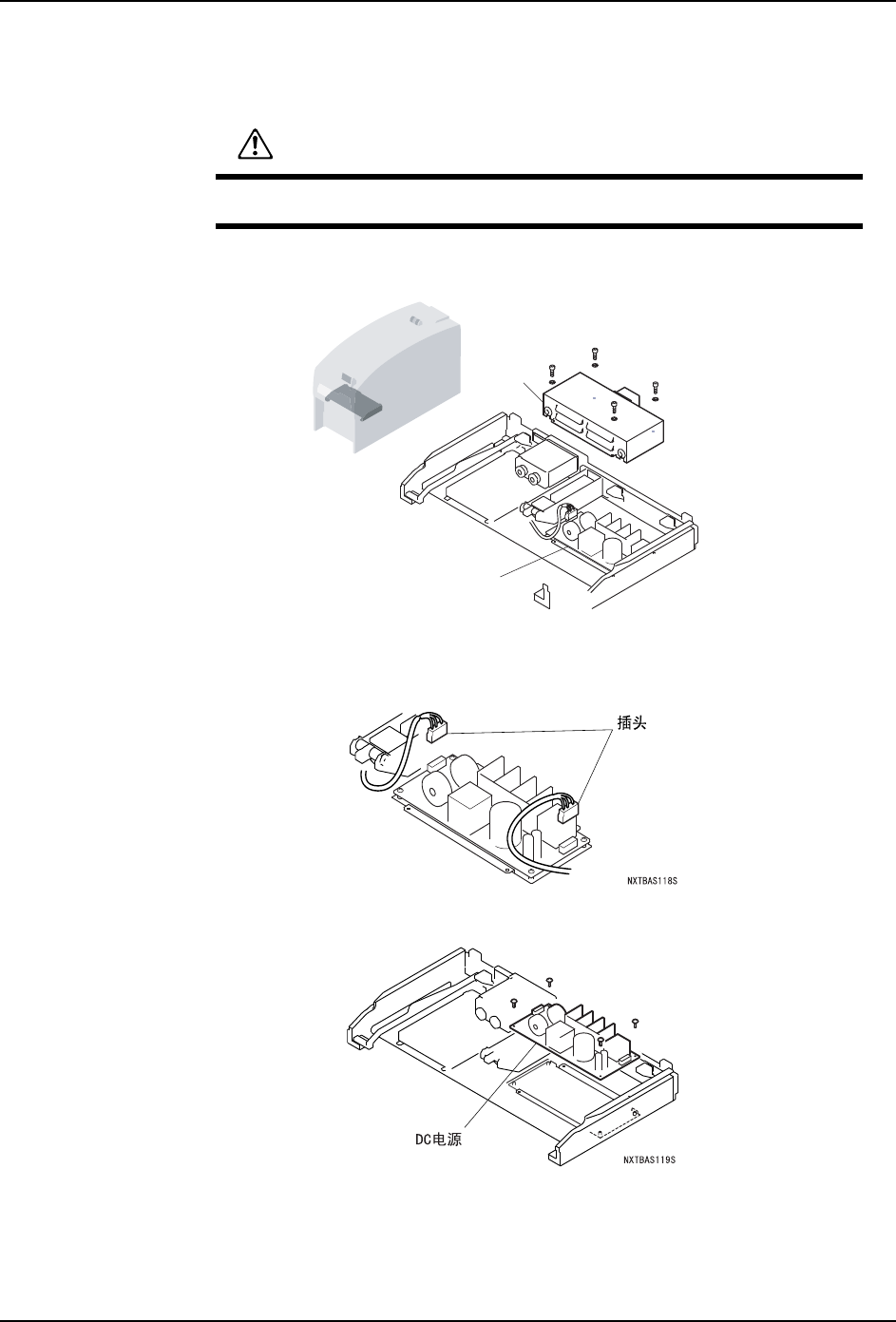 插头

NXTBAS118S

DC电源

NXTBAS119S