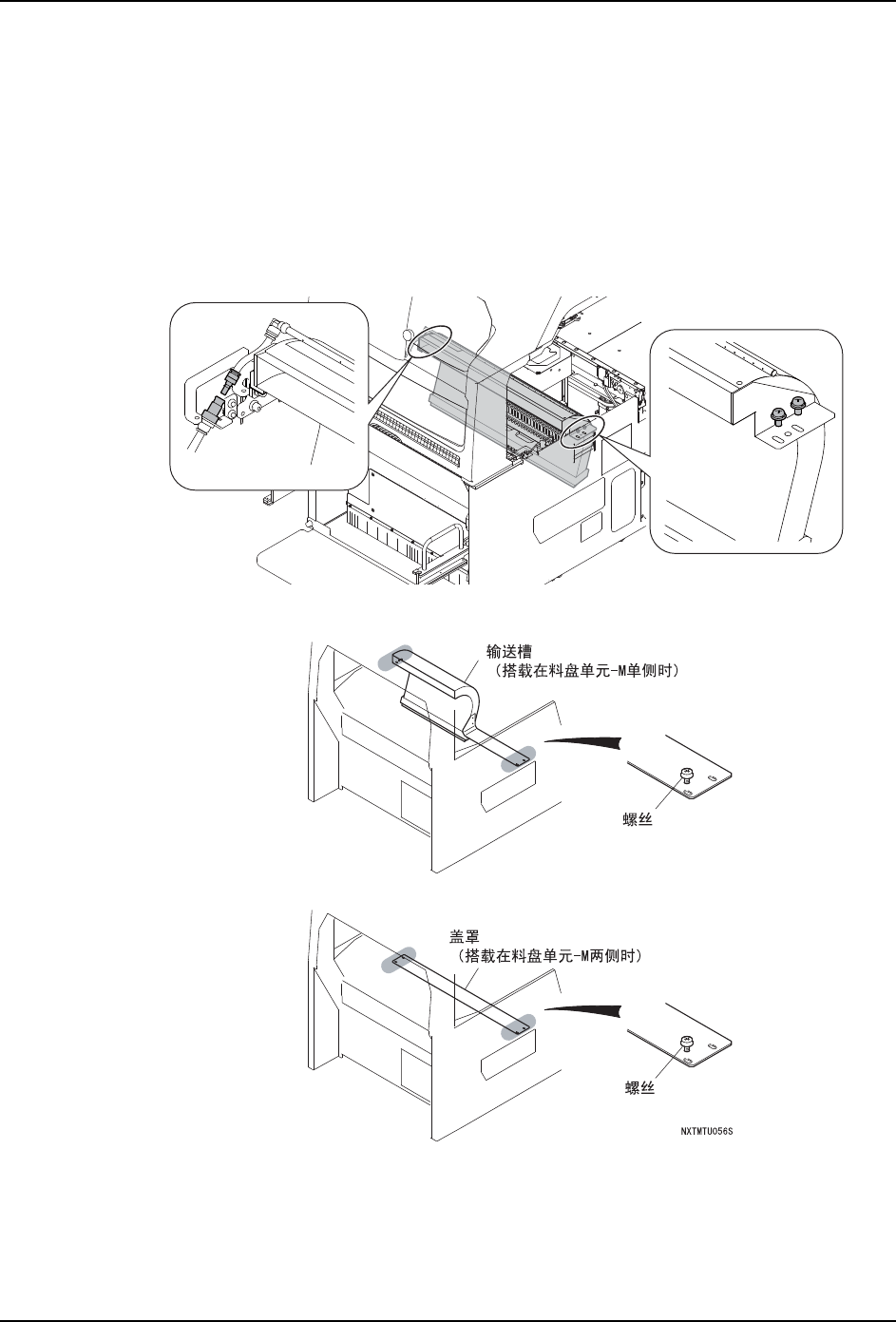 输送槽
（搭载在料盘单元-M单侧时）

螺丝

盖罩
（搭载在料盘单元-M两侧时）

螺丝

NXTMTU056S