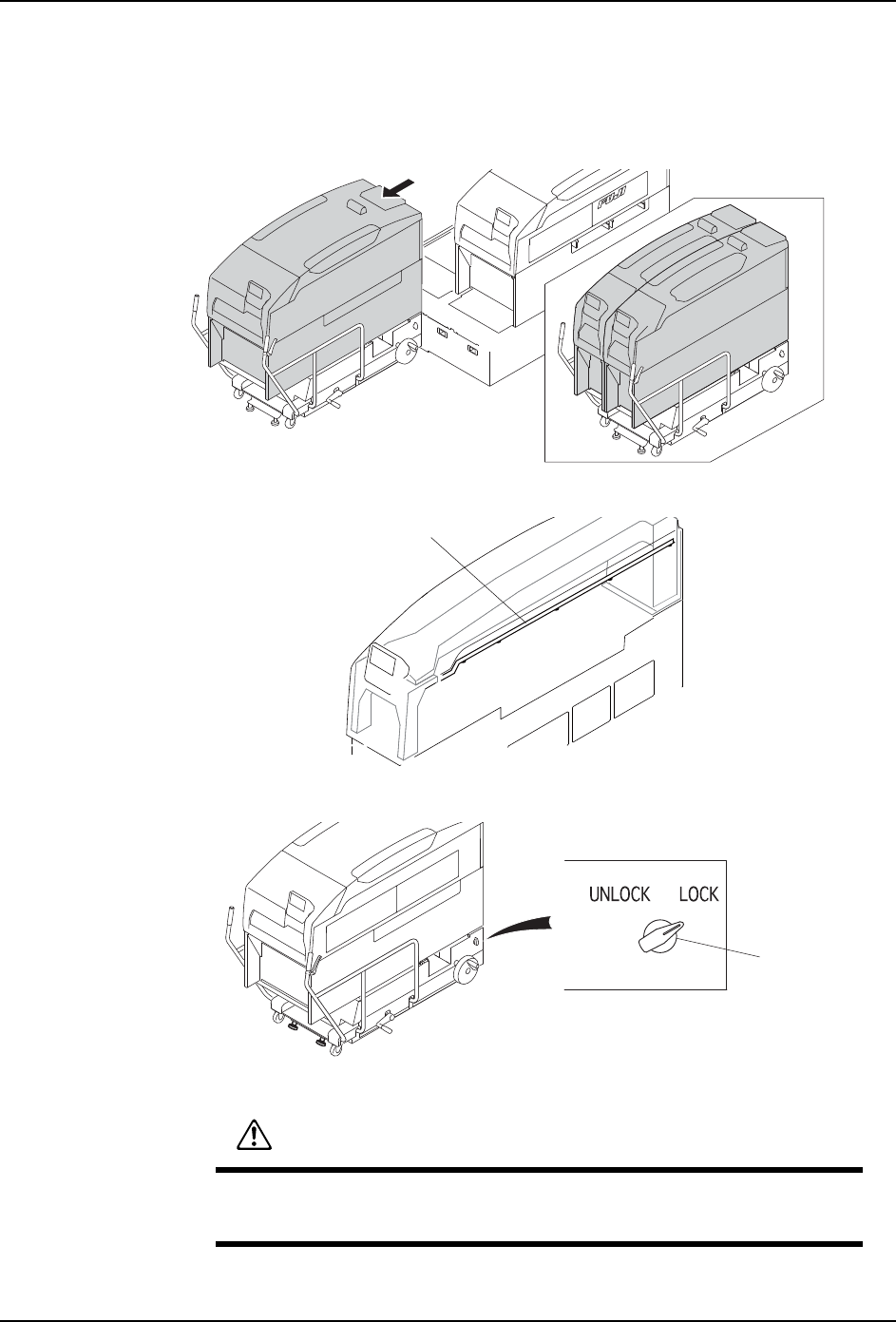 FOLD

UNLOCK LOCK