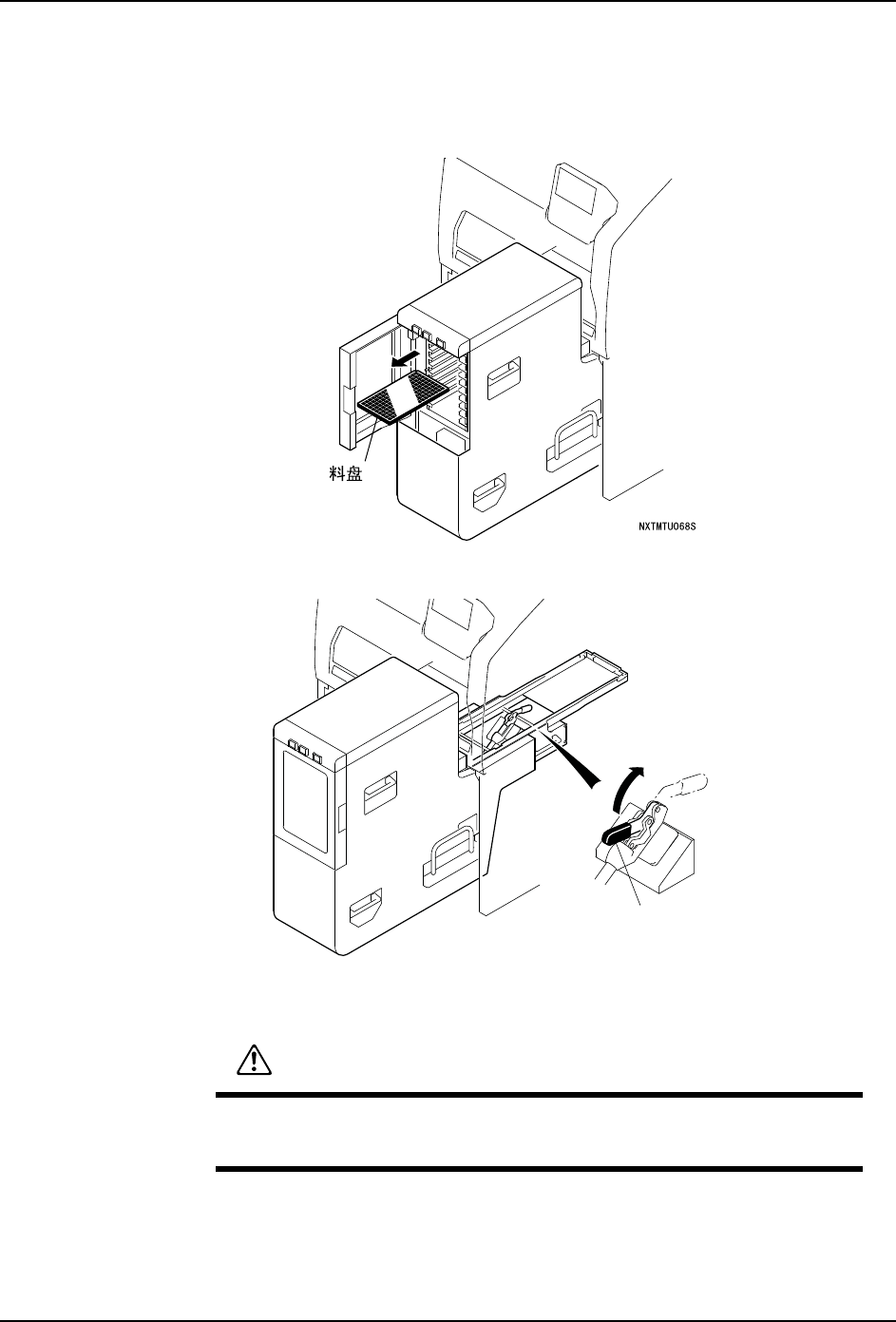 料盘

NXTMTU068S