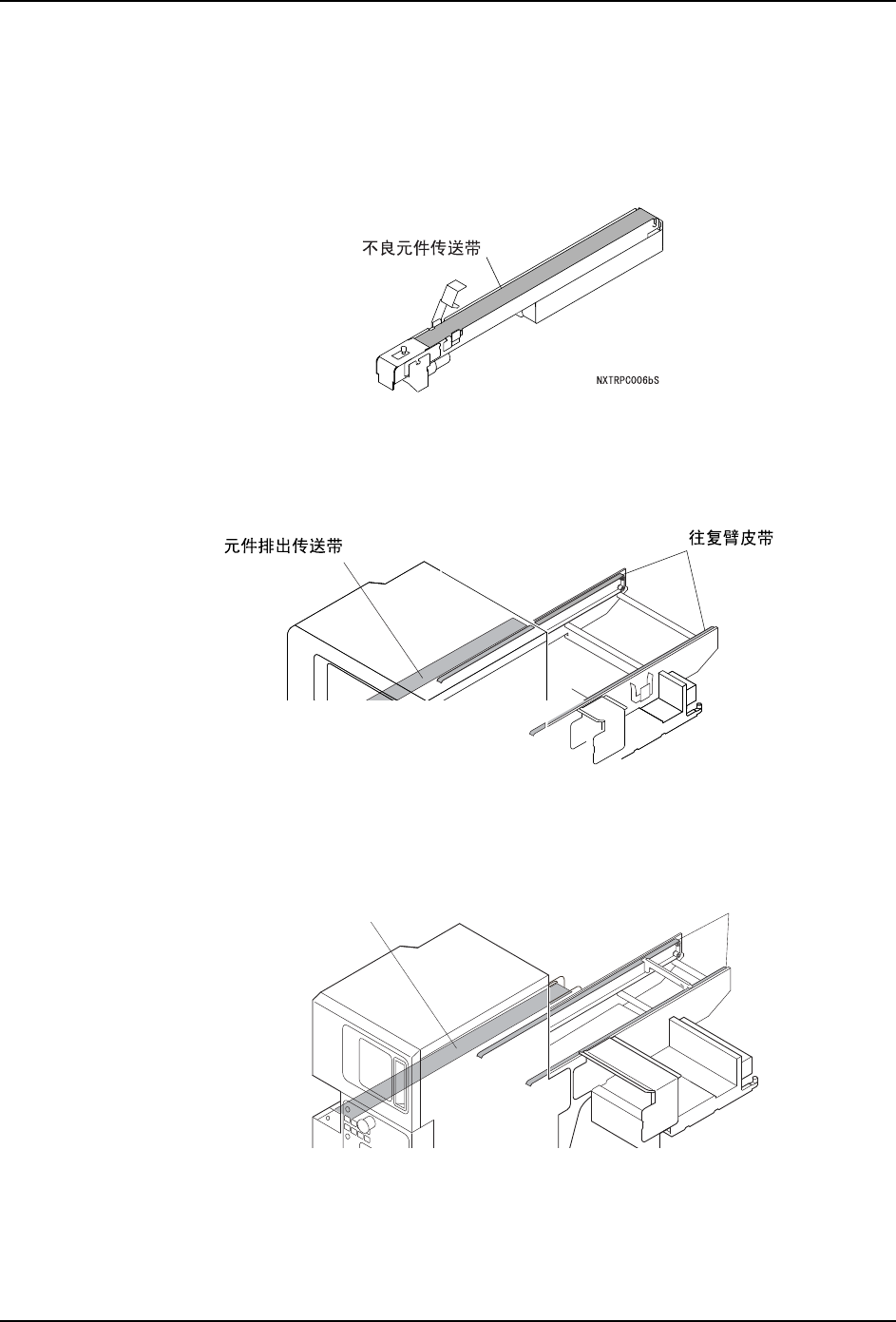 不良元件传送带

NXTRPC006bS

元件排出传送带

往复臂皮带