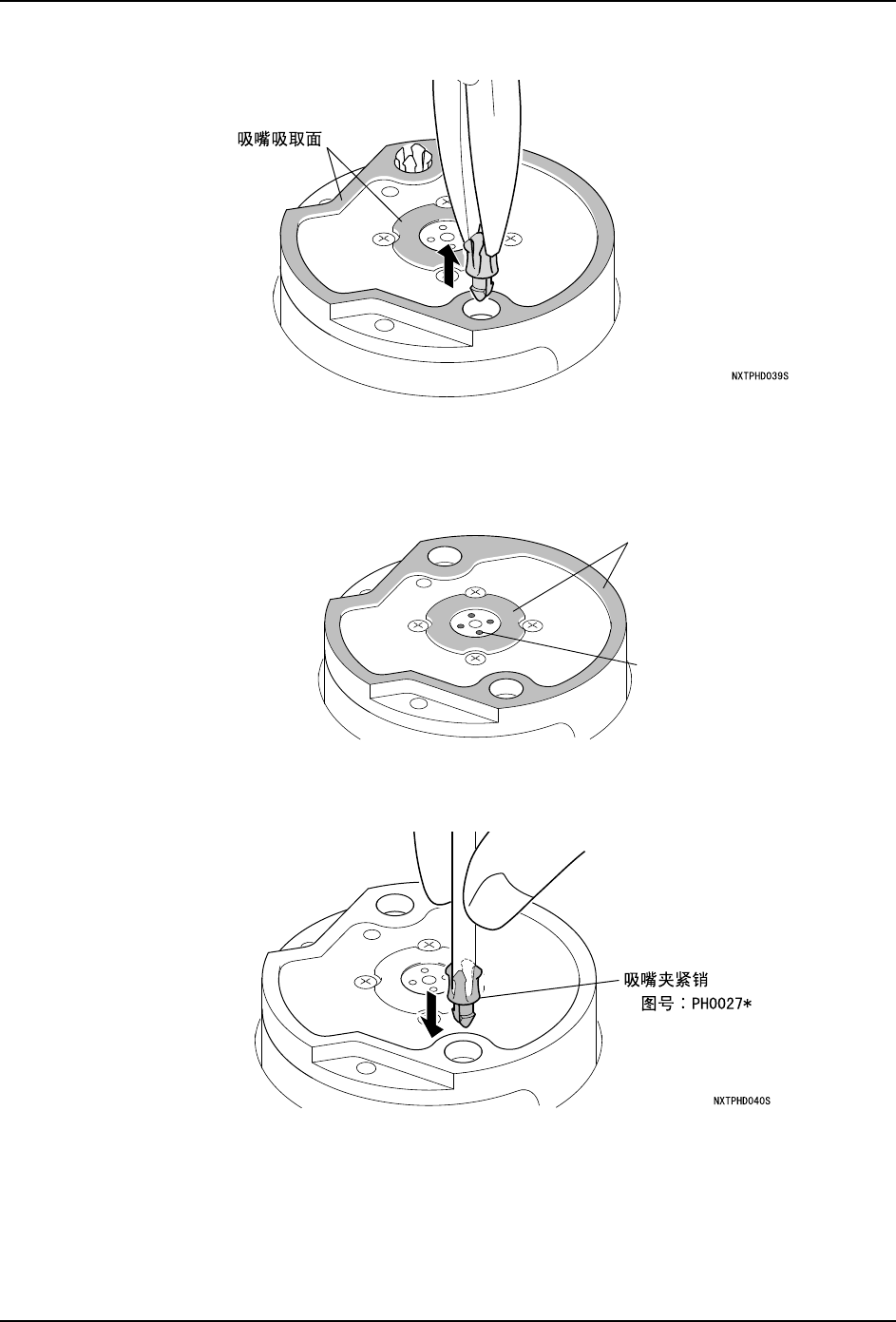 吸嘴吸取面

NXTPHD039S

吸嘴夹紧销
图号：PH0027*

NXTPHD040S