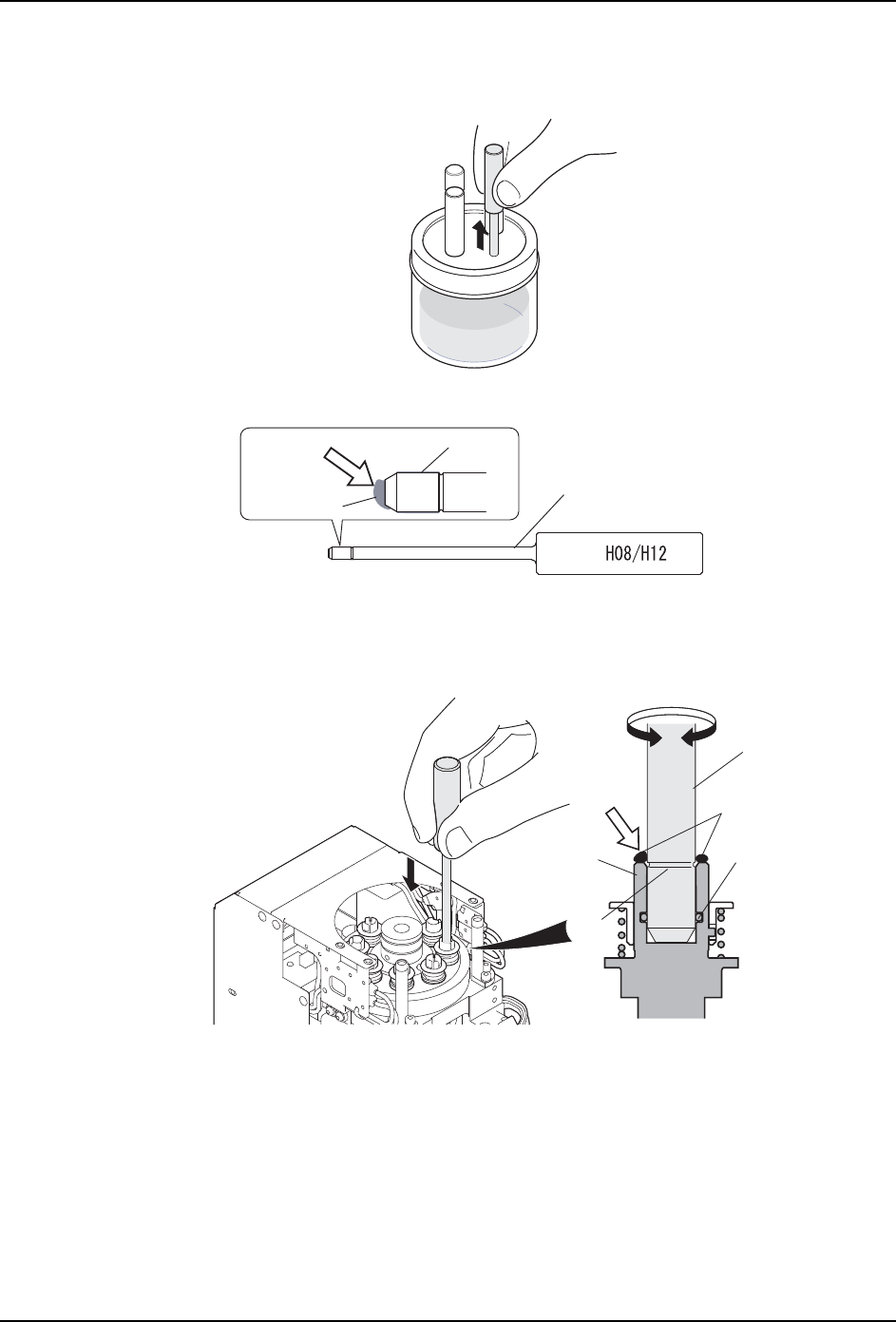 H08/H12