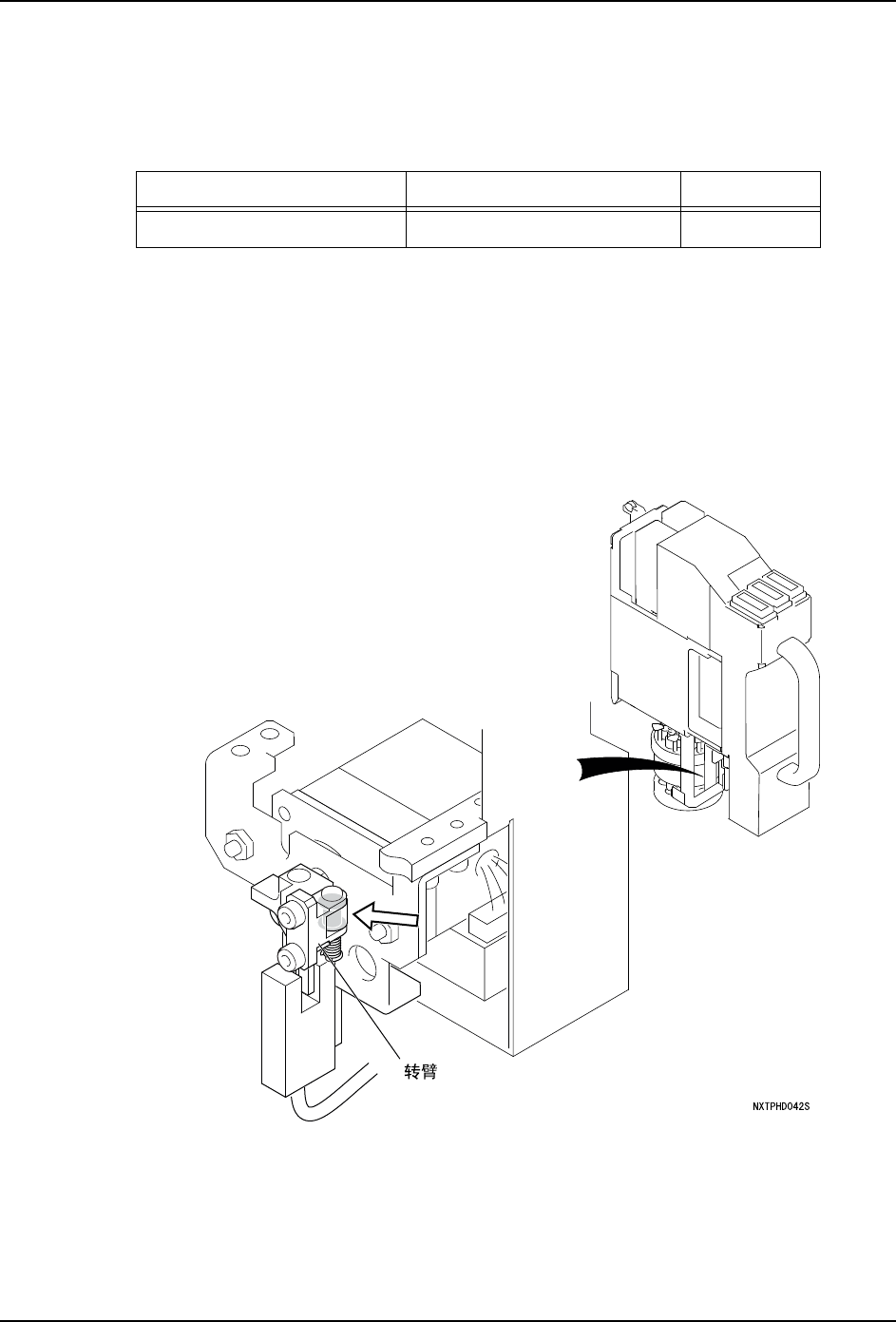 转臂

NXTPHD042S