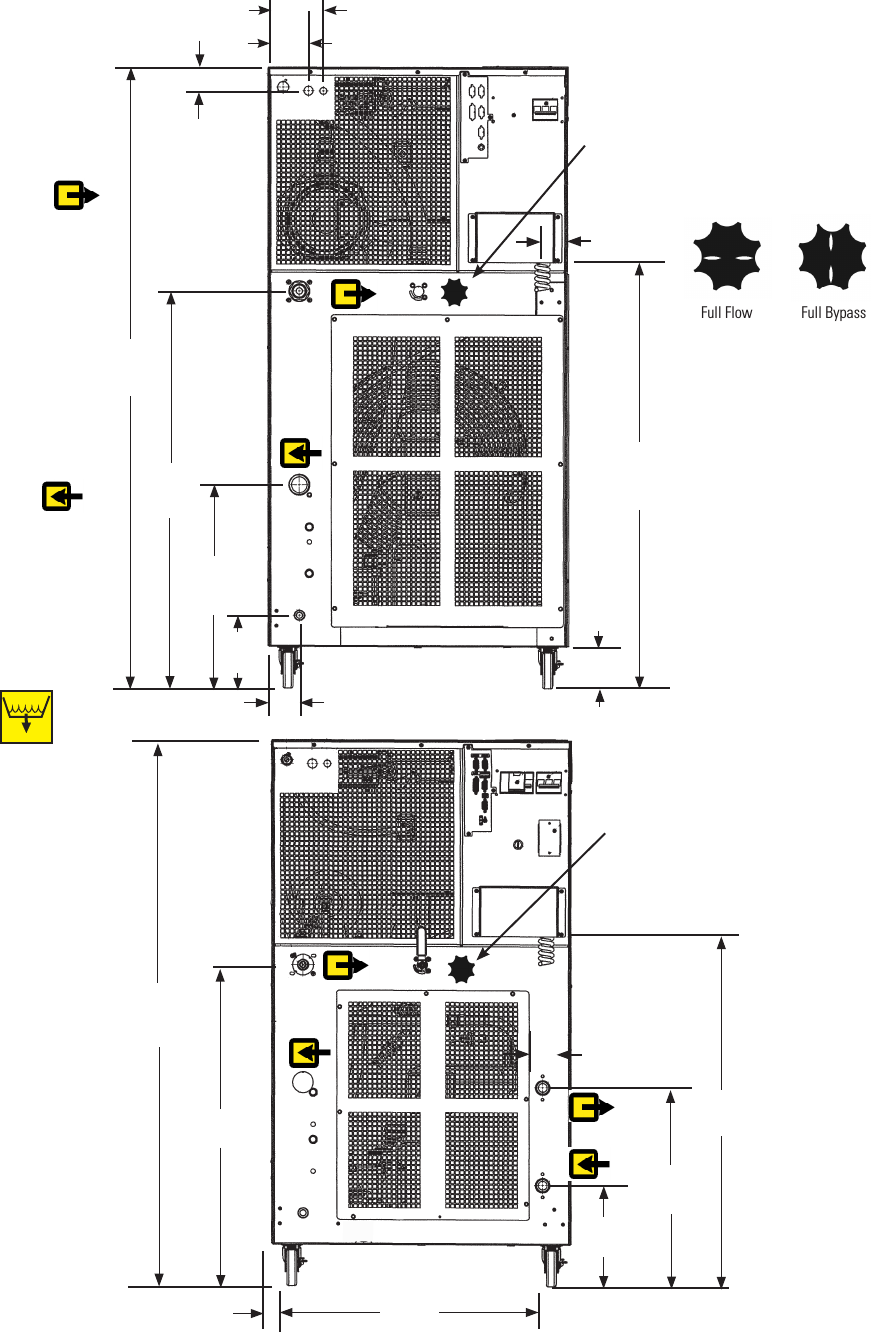 Full Flow
Full Bypass