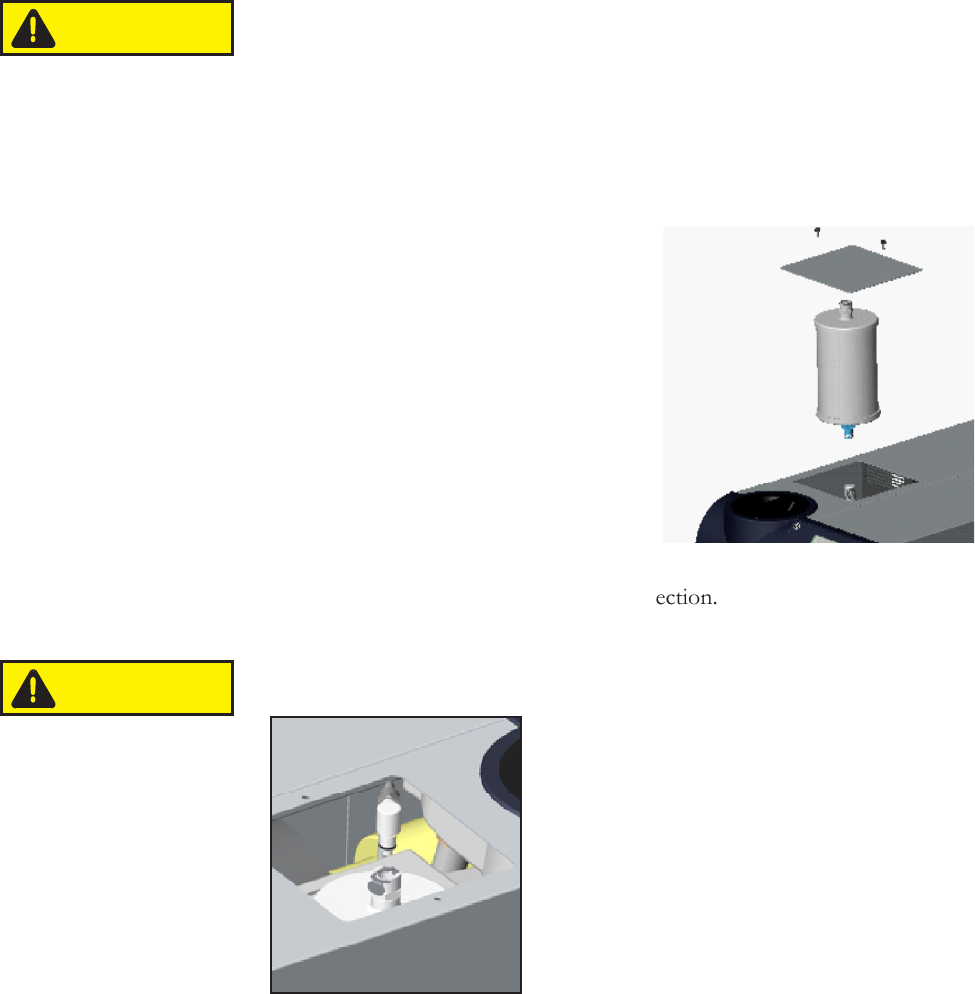 ection.