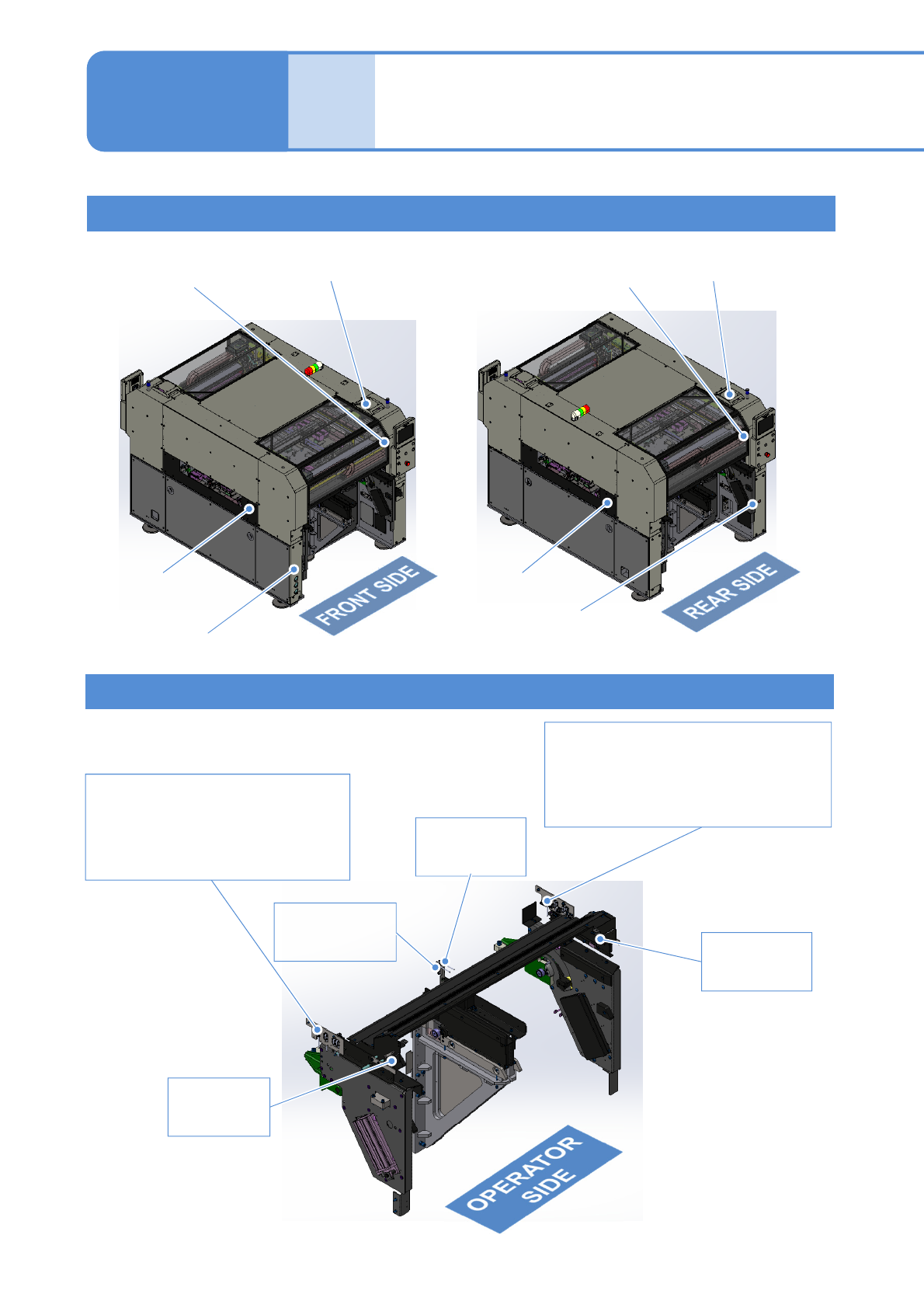 FRONT SIDE

REAR SIDE

OPERATOR SIDE