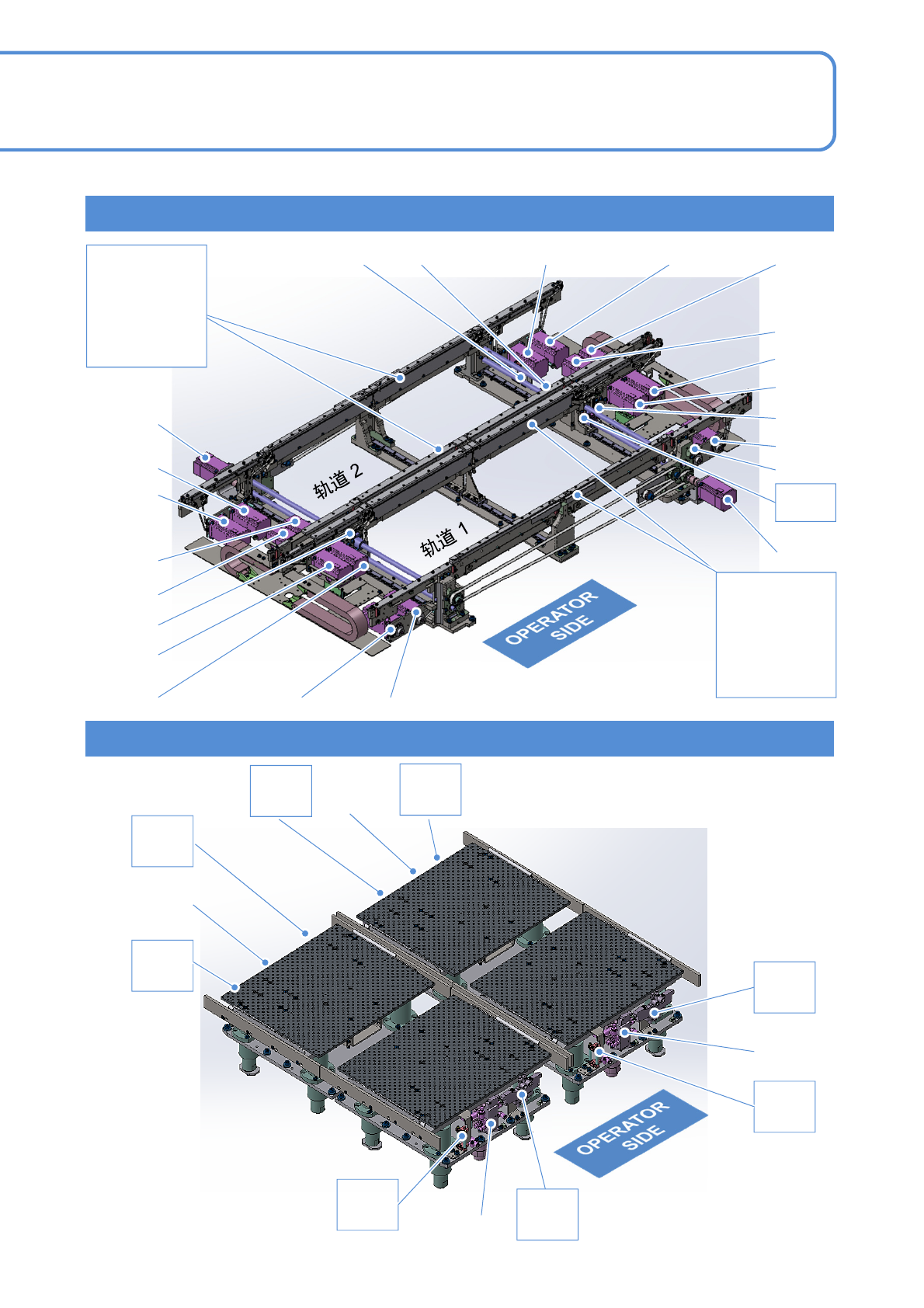 轨道 2

轨道 1

OPERATOR SIDE

OPERATOR SIDE