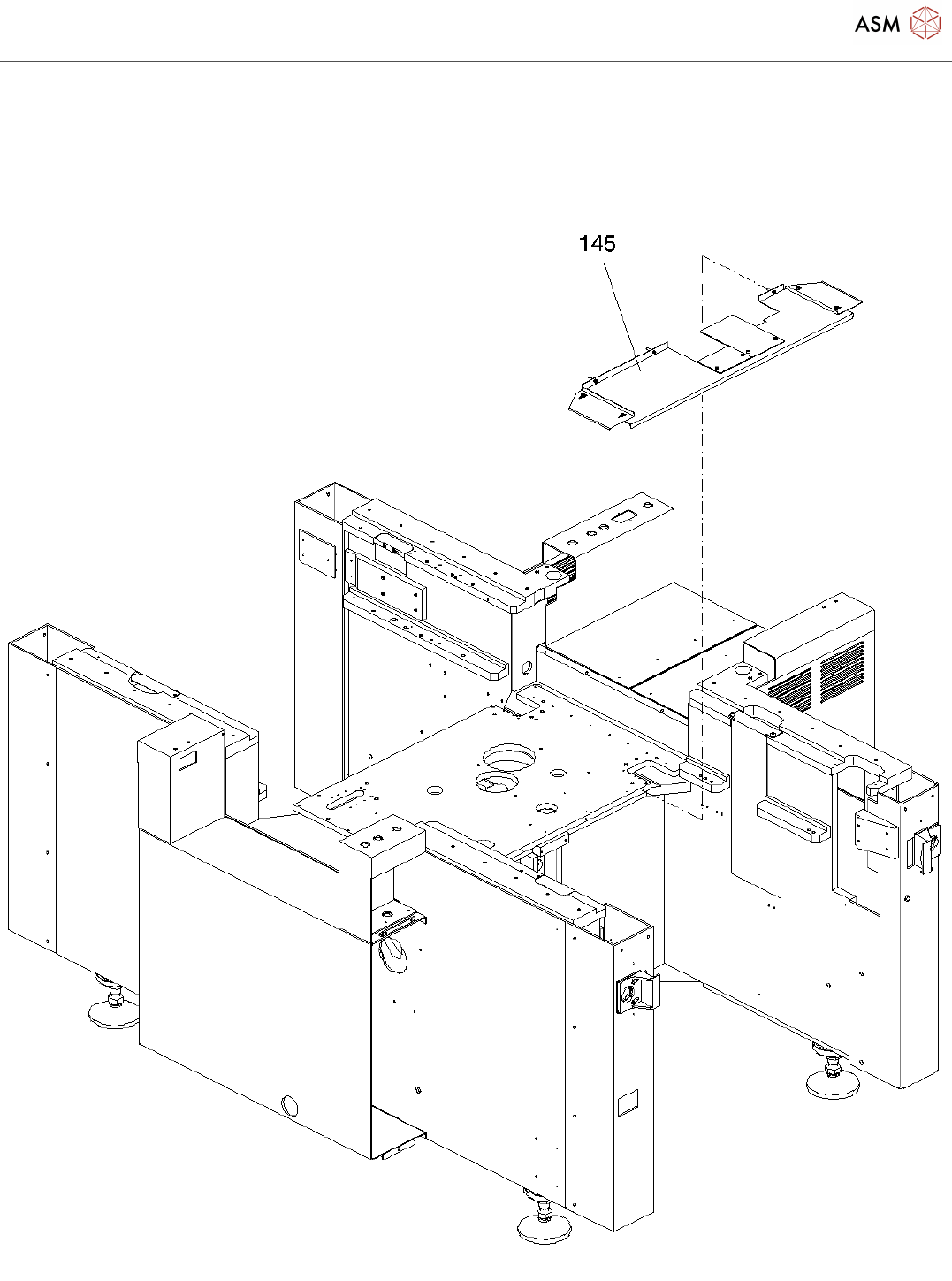 ASM

145