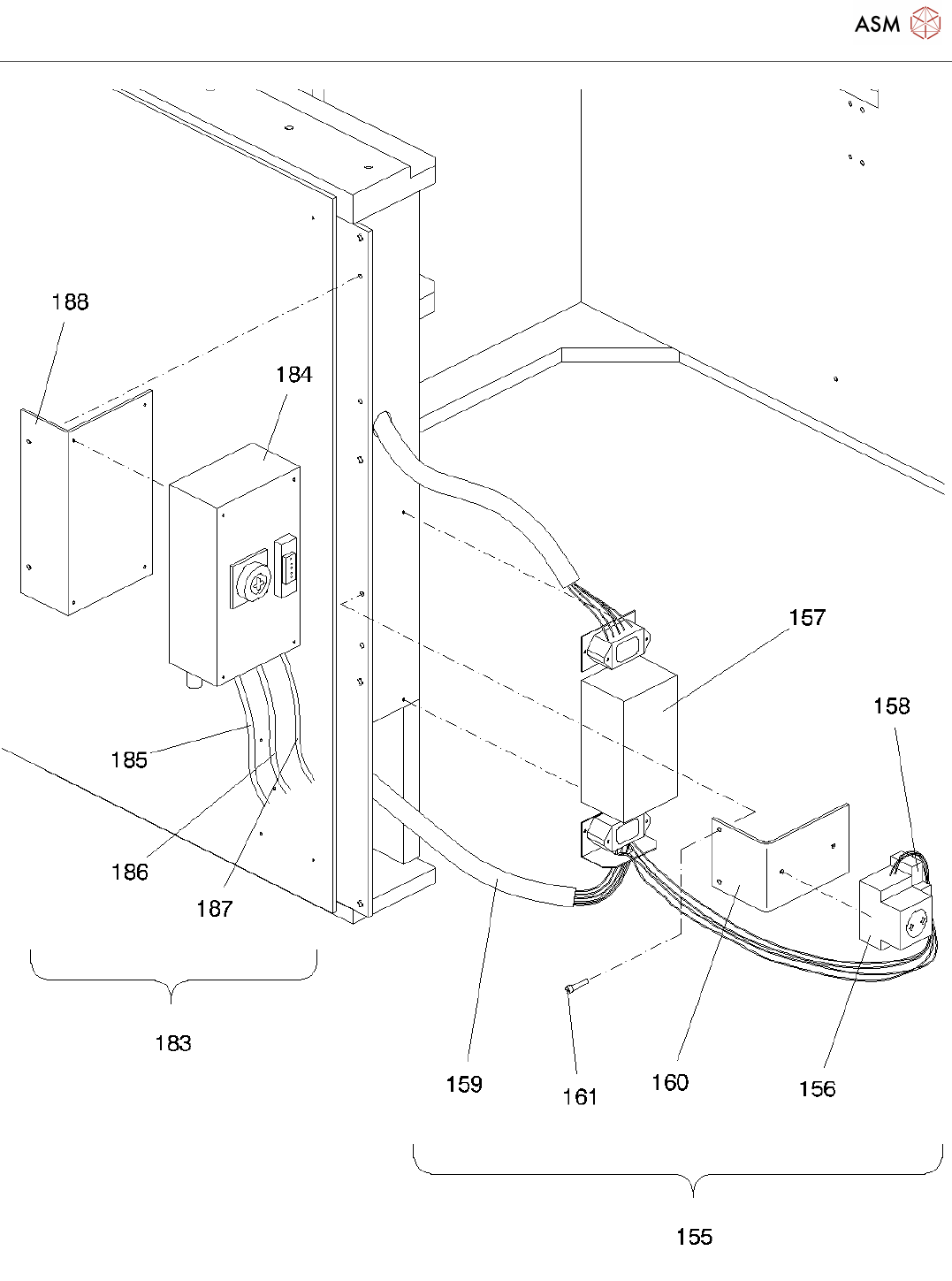 ASM

188

184

157

158

185

186

187

183

159

161

160

156

155