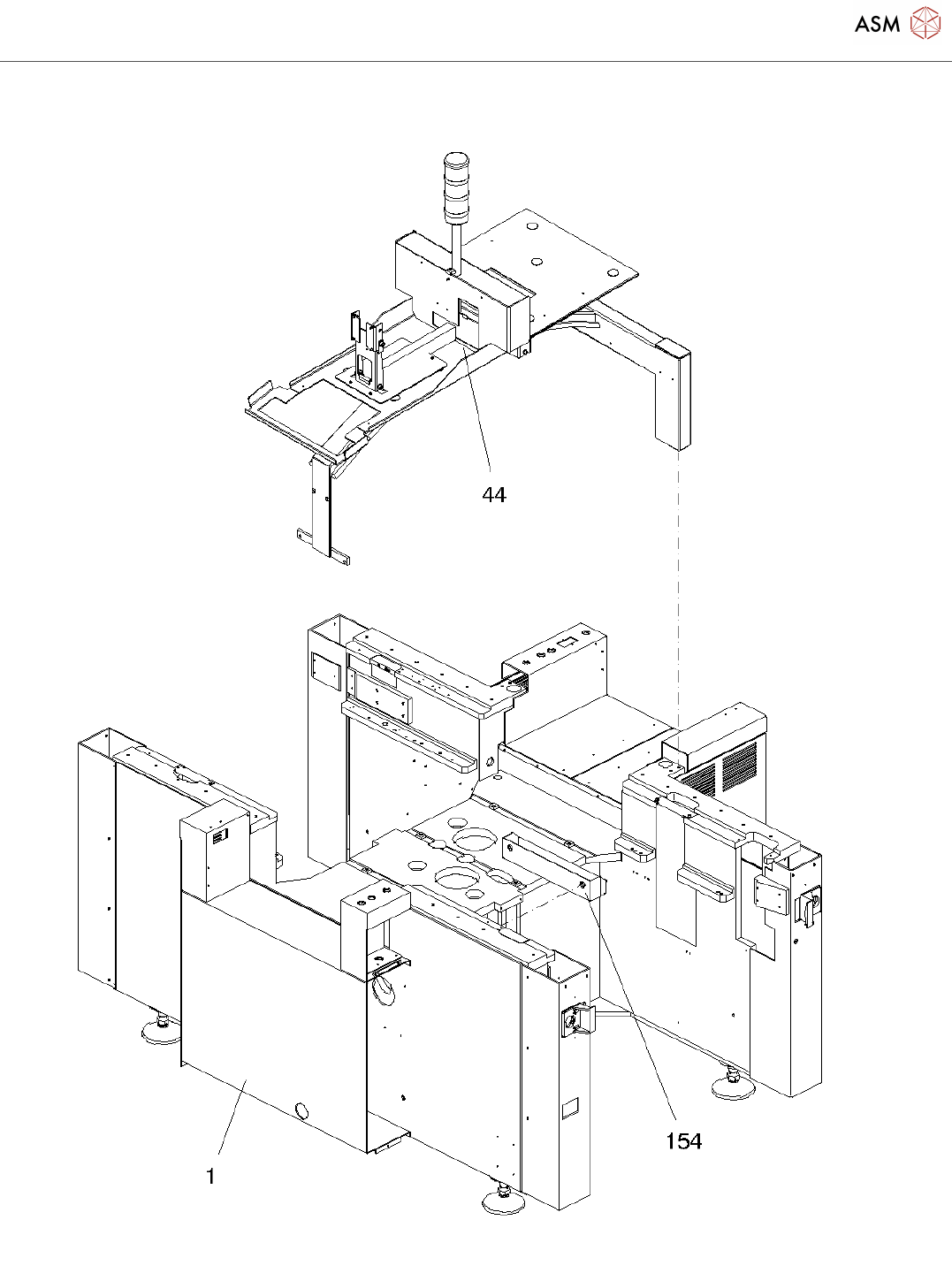 ASM

44

154

1