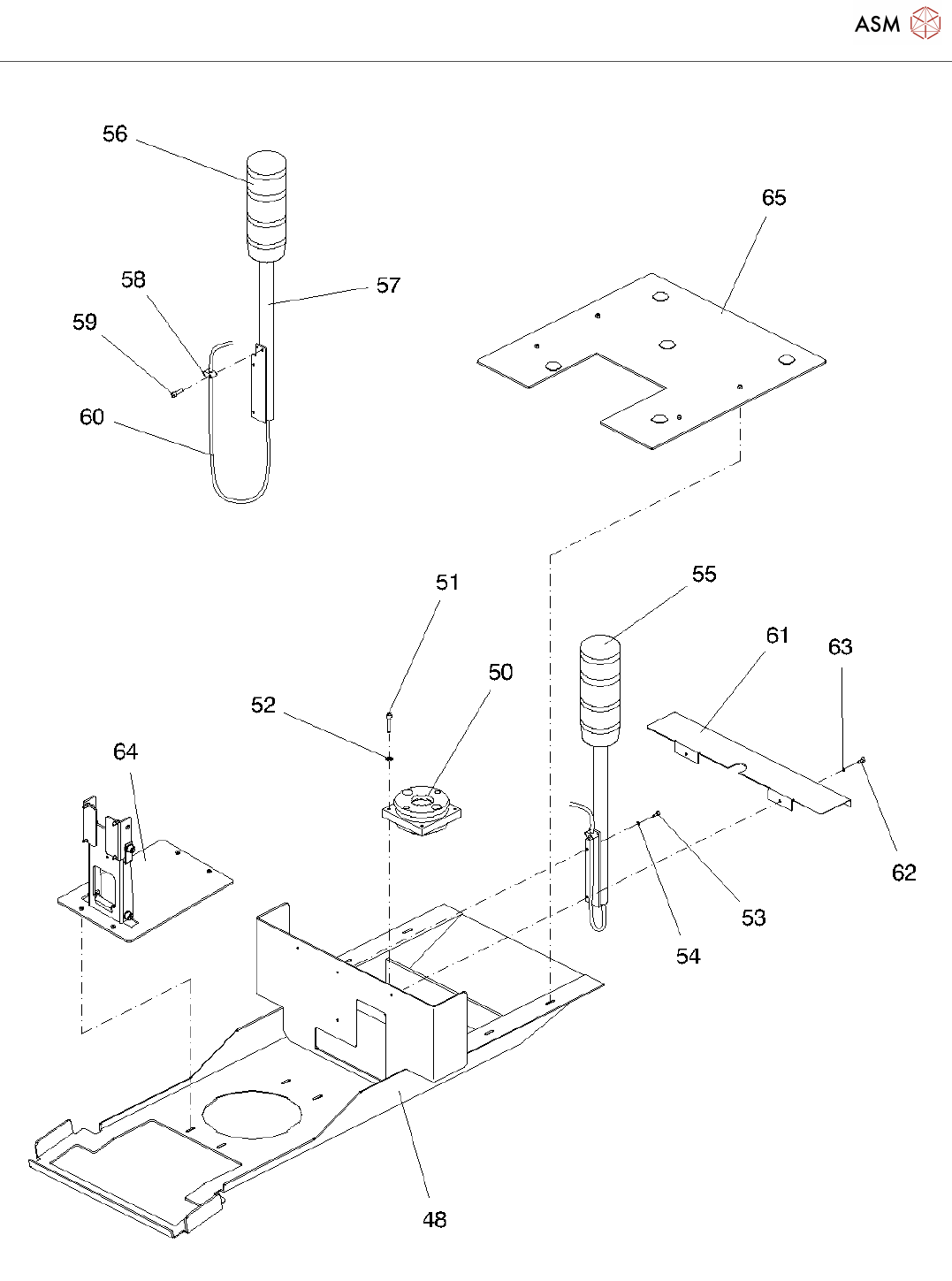 ASM

56
65
58
57
59
60
51
55
61
63
50
52
64
62
53
54
48