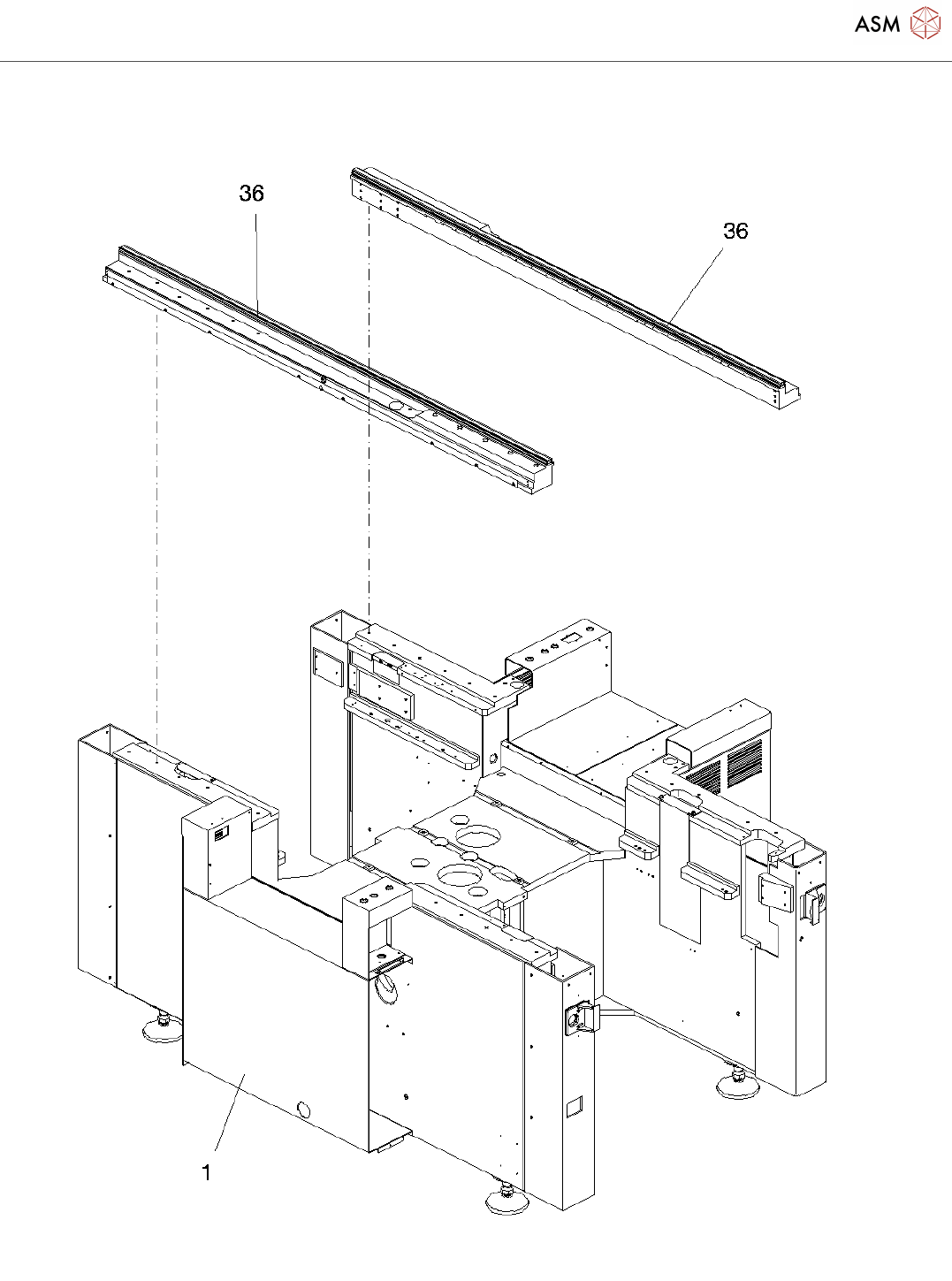 ASM

36

36

1