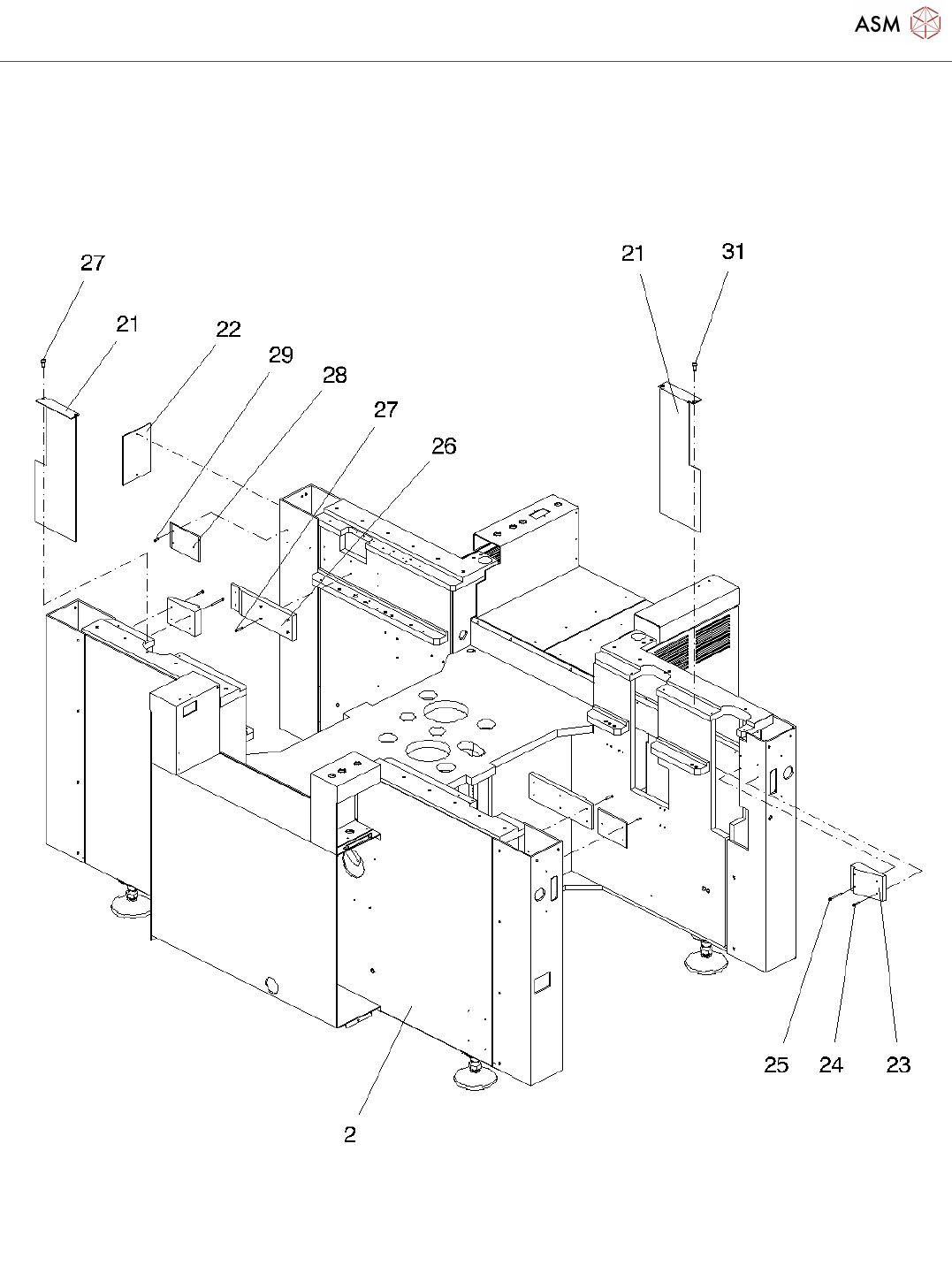 ASM

27
21
22
29
28
27
26
21
31
25
24
23
2