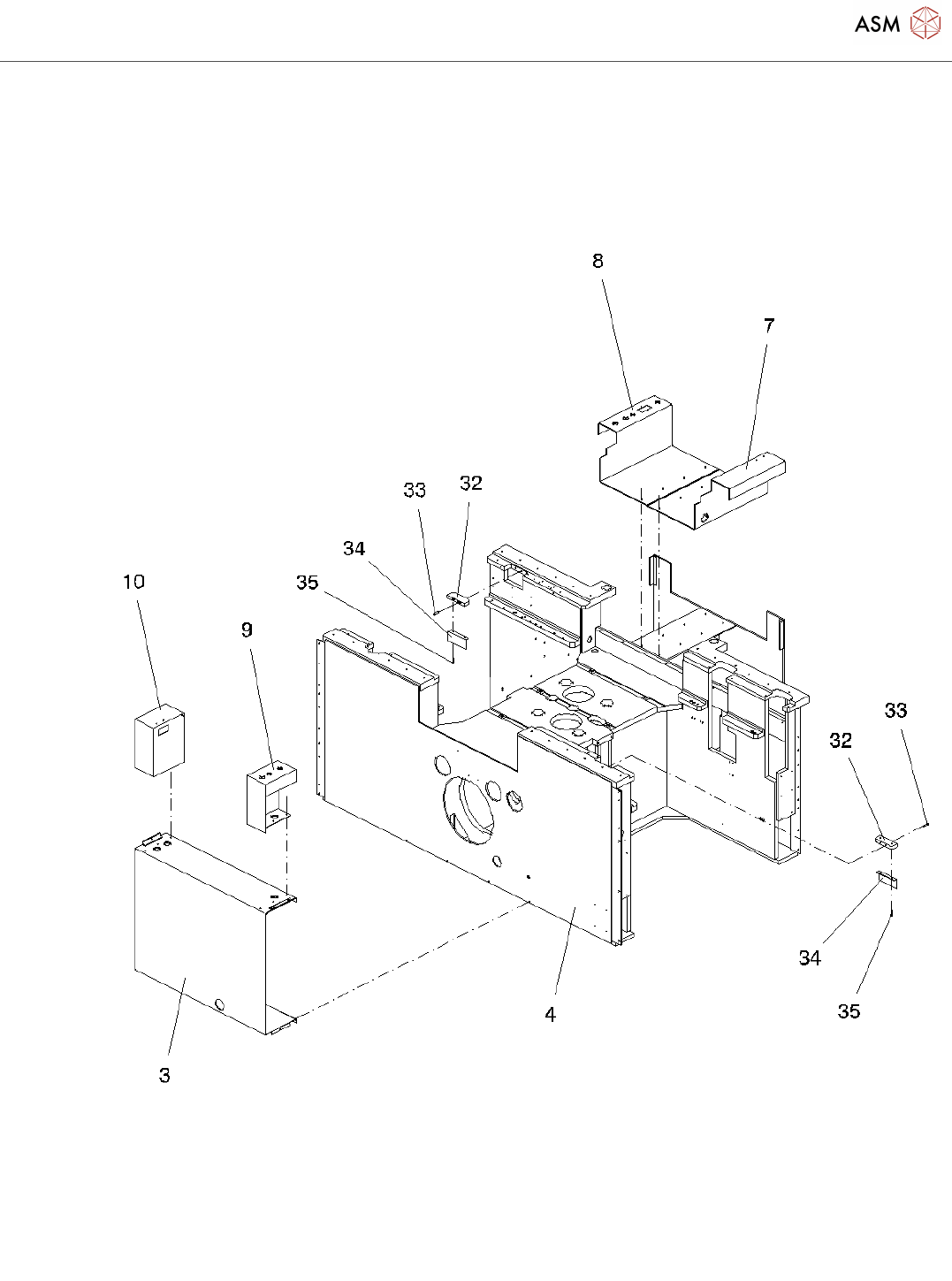 ASM

8

7

33

32

34

35

10

9

33

32

34

35

4

3