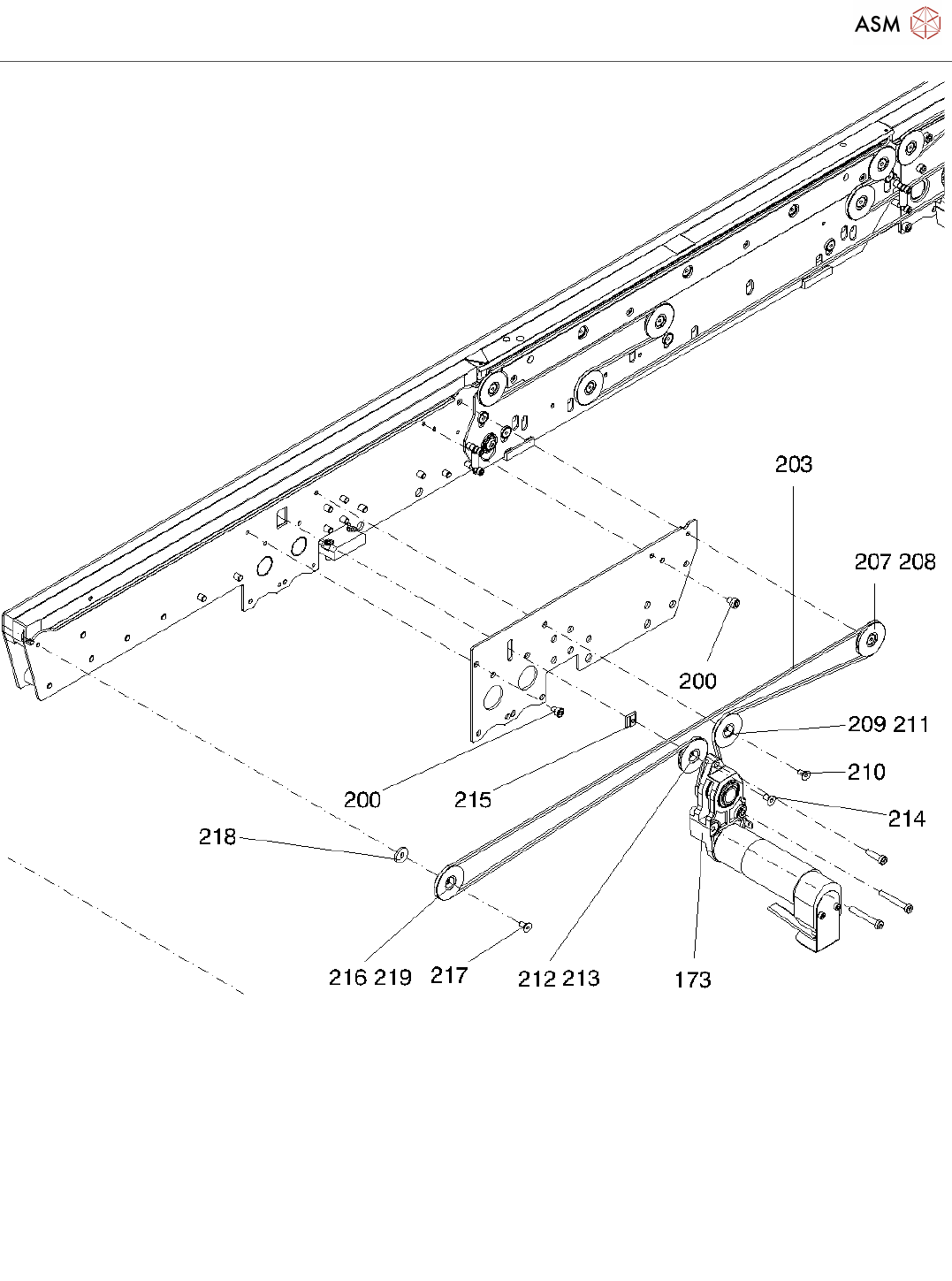 ASM

203

207 208

200

209 211

210

214

200

215

218

216 219

217

212 213

173