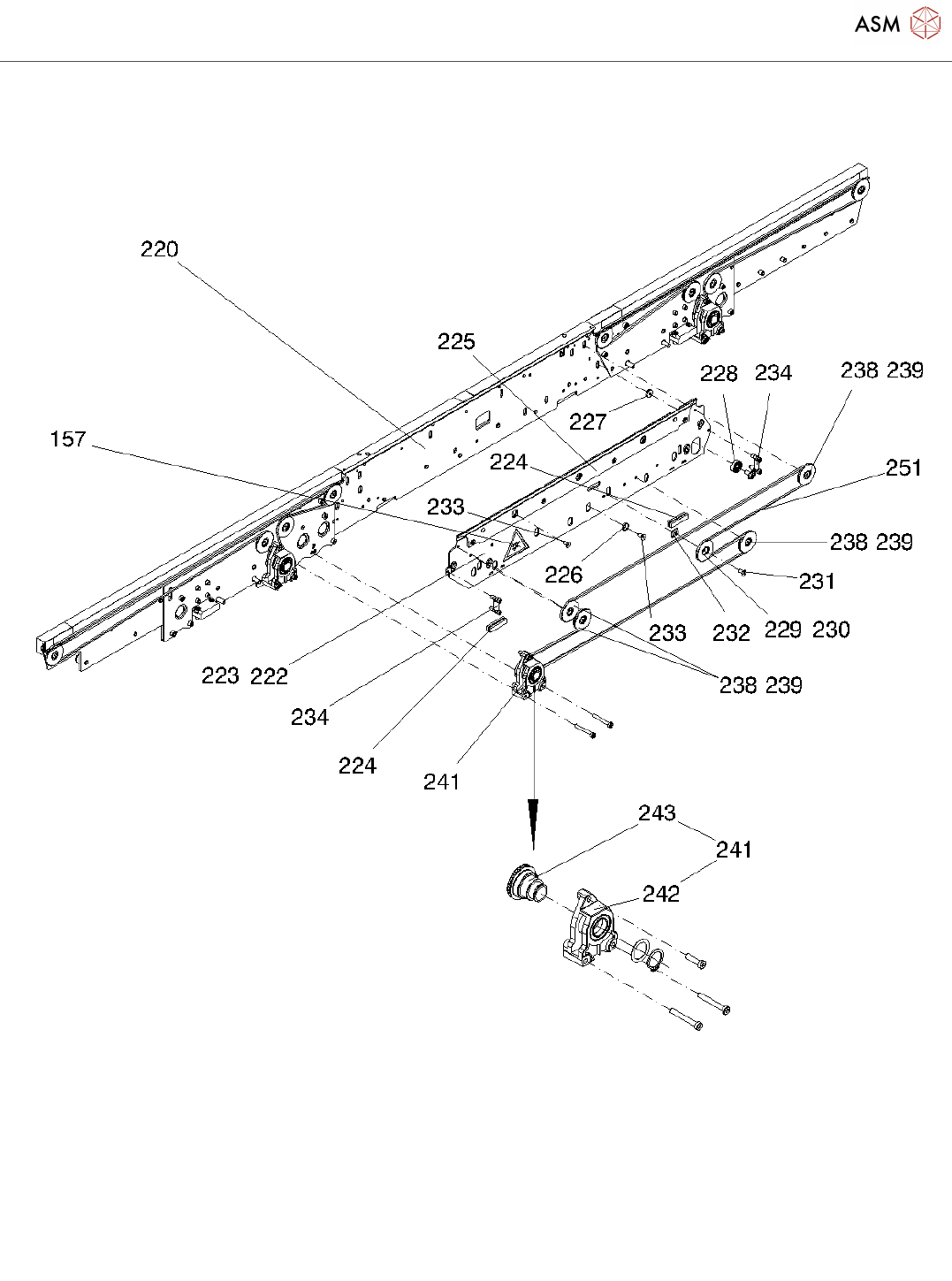 ASM

220

225

228 234

238 239

227

157

224

251

233

238 239

226

231

233

232

229 230

223 222

238 239

234

224

241

243

241

242