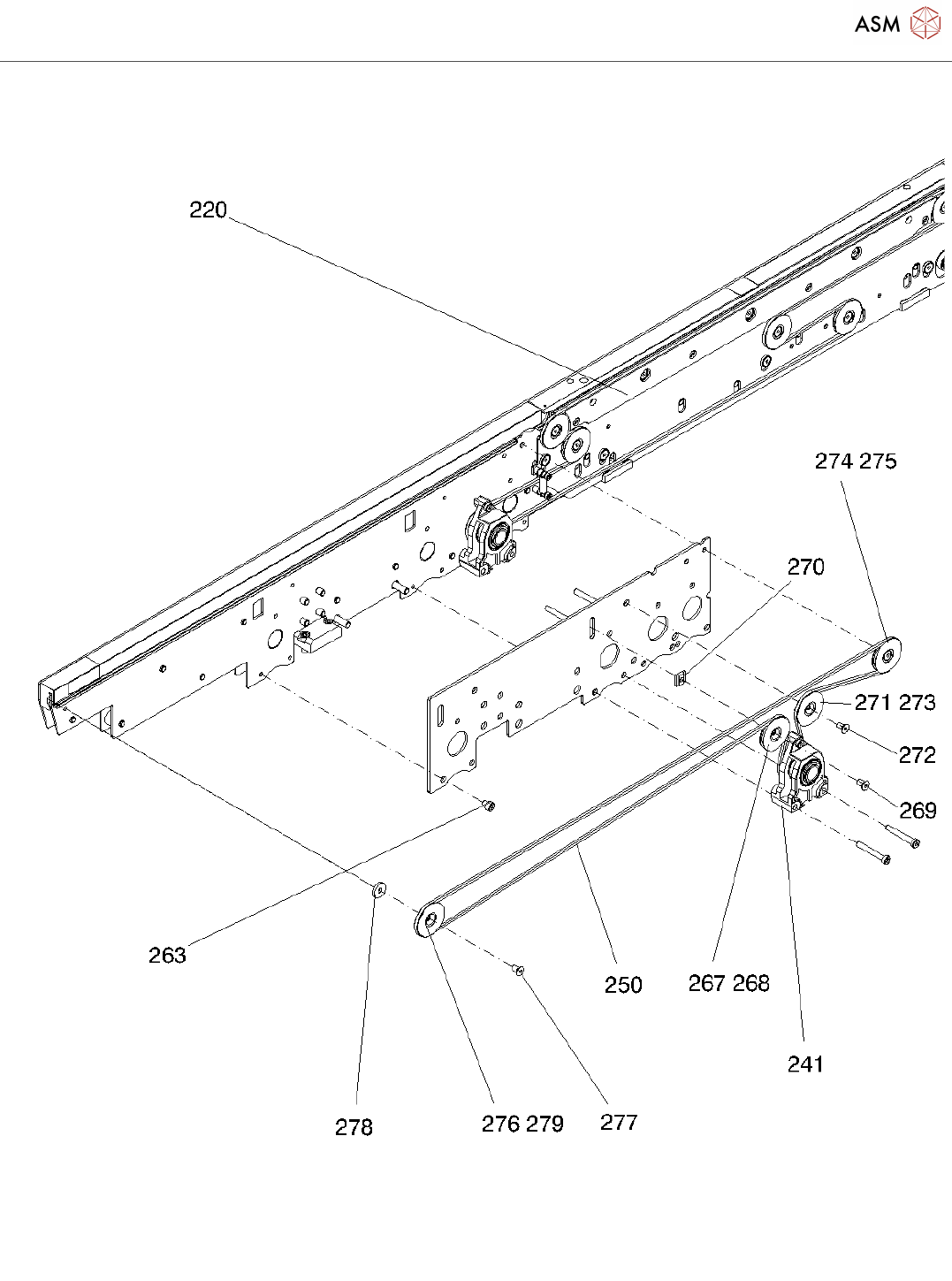 ASM

220

274 275

270

271 273

272

269

263

250

267 268

241

278

276 279

277