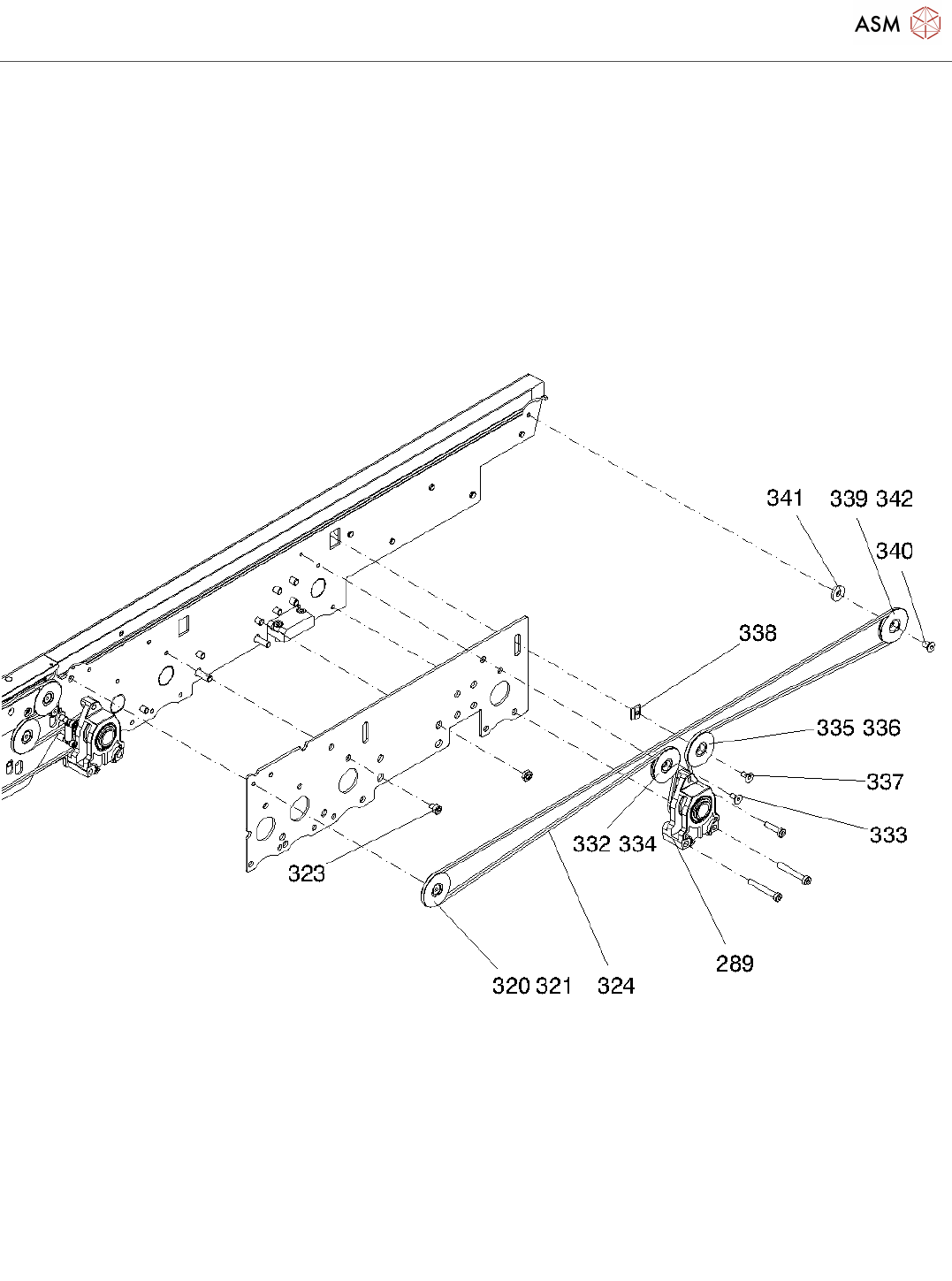 ASM

341
339 342
340
338
335 336
337
333
332 334
323
289
320 321
324