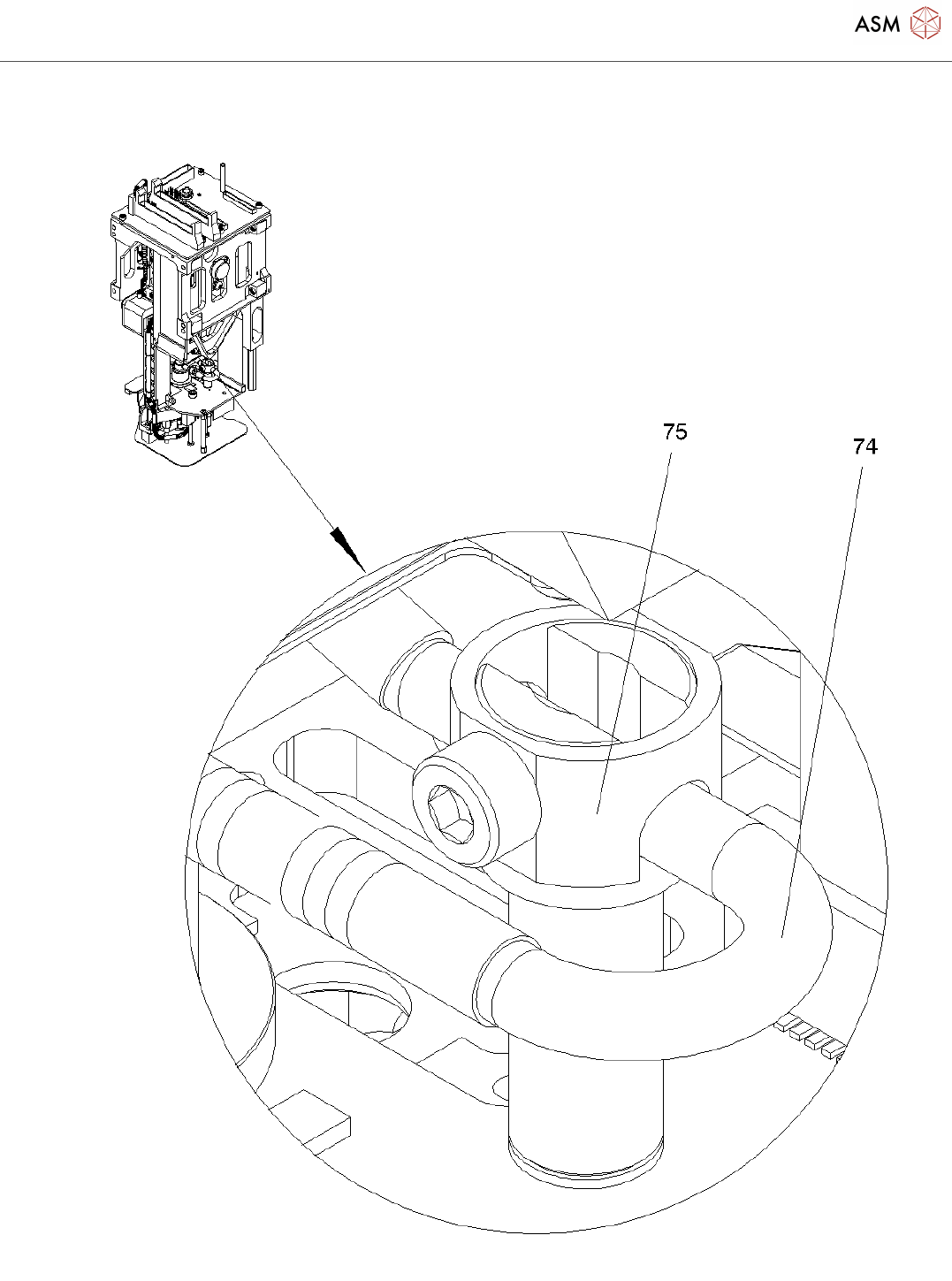 ASM

75

74