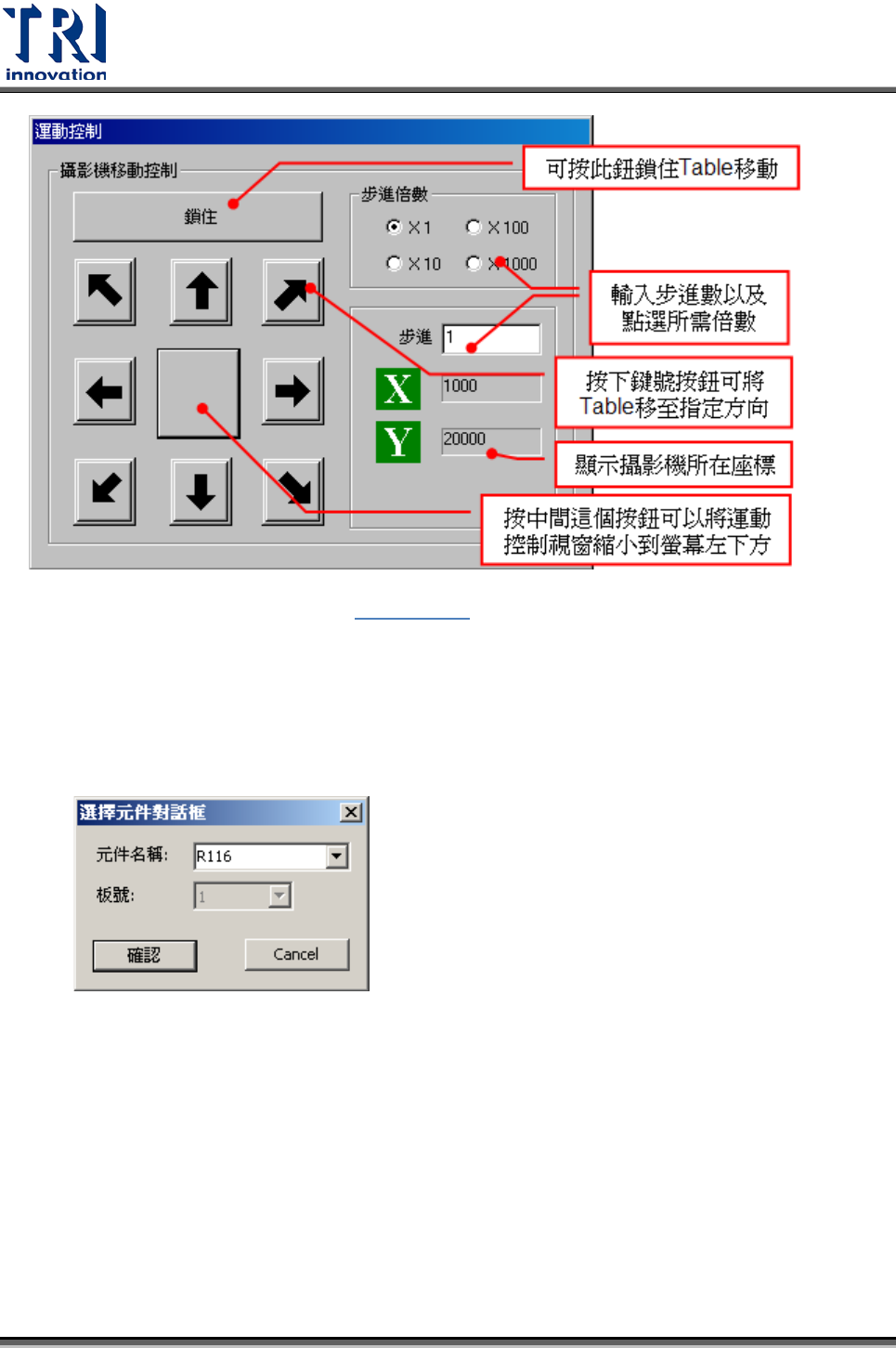 TRI
innovation

運動控制

攝影機移動控制

鎖住

步進倍數

×1 ×100 ×10 ×1000

步進 1

X 1000

Y 20000

可按此鈕鎖住Table移動

輸入步進數以及點選所需倍數

按下鍵號按鈕可將Table移至指定方向

顯示攝影機所在座標

按中間這個按鈕可以將運動控制視窗縮小到螢幕左下方

選擇元件對話框

元件名稱: R116

板號: 1

確認 Cancel