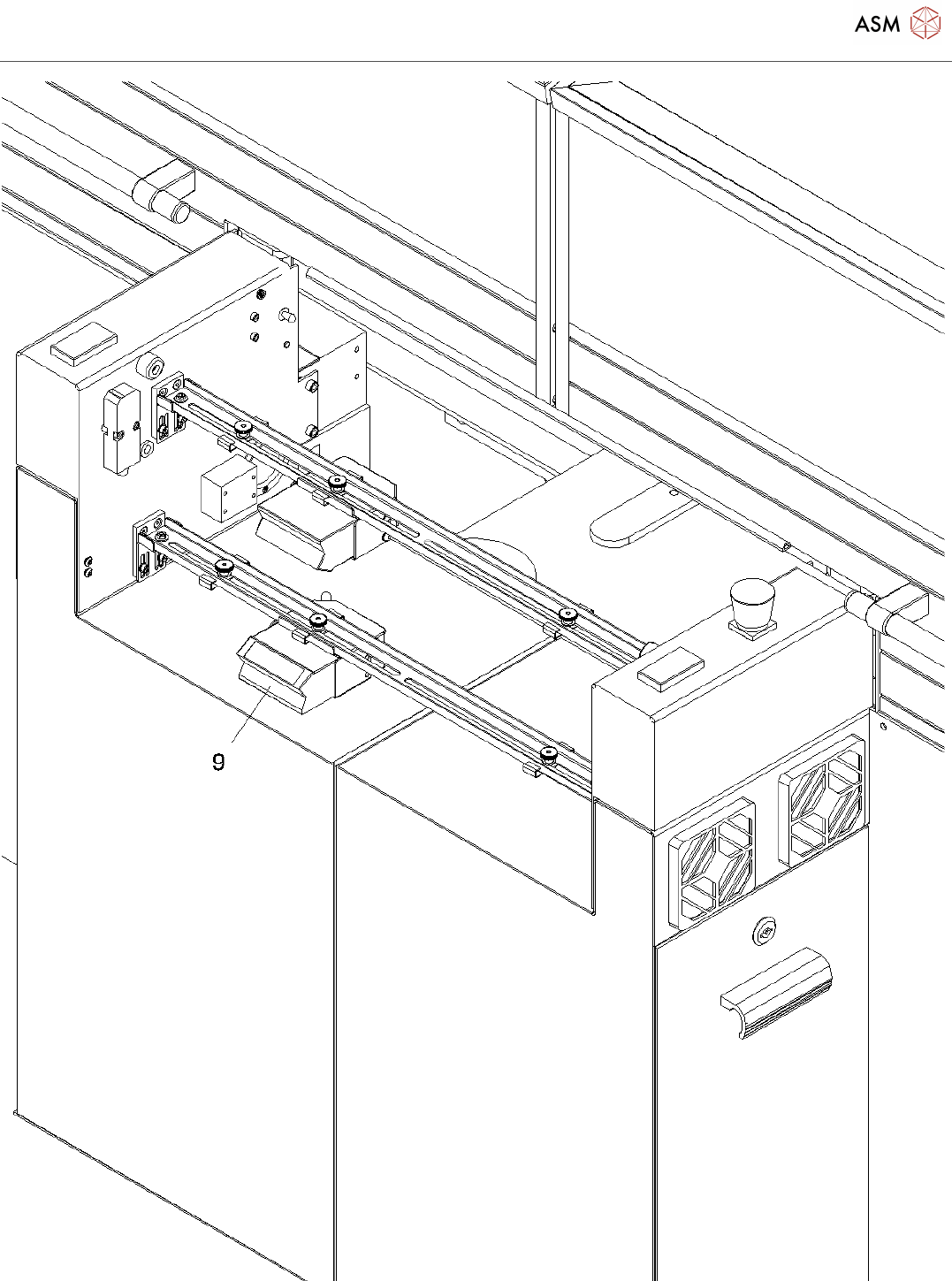 ASM

9