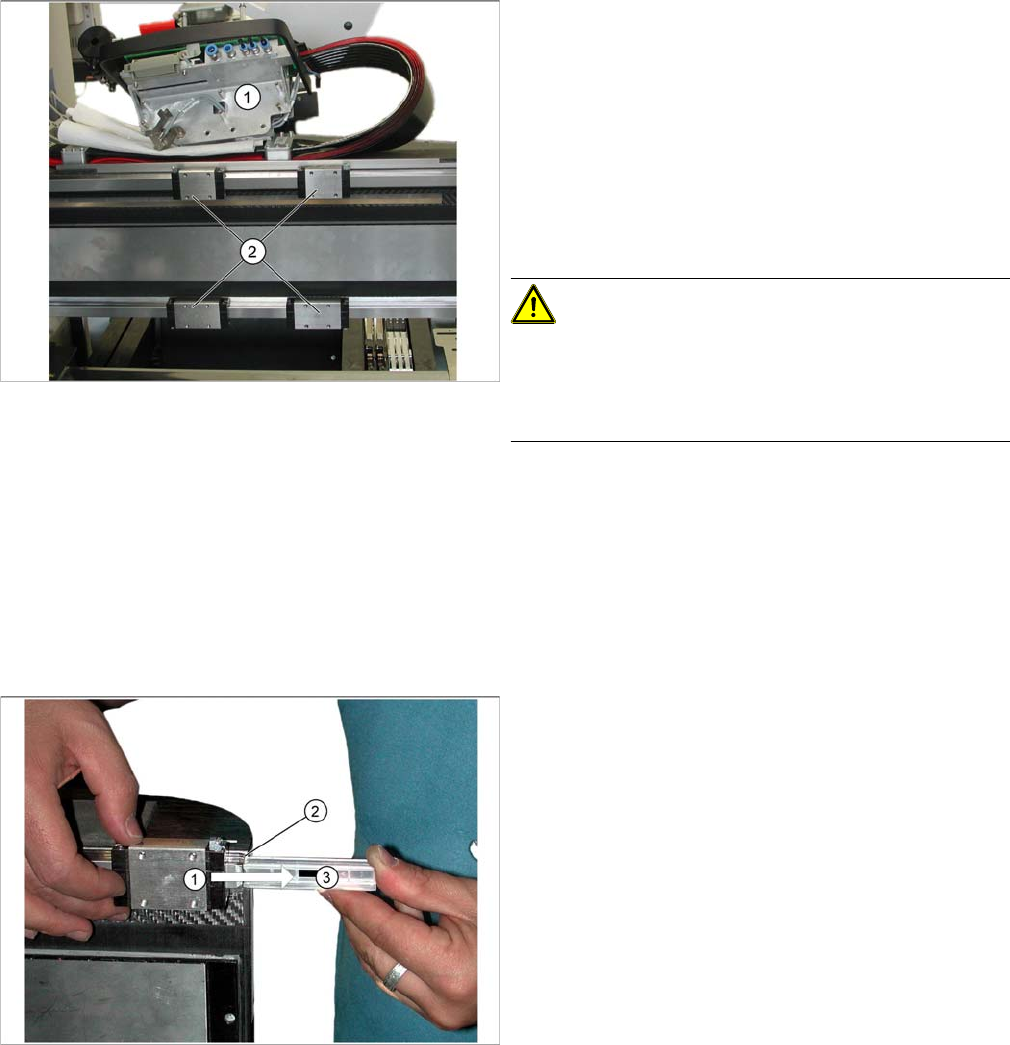 1

2

2

1

3