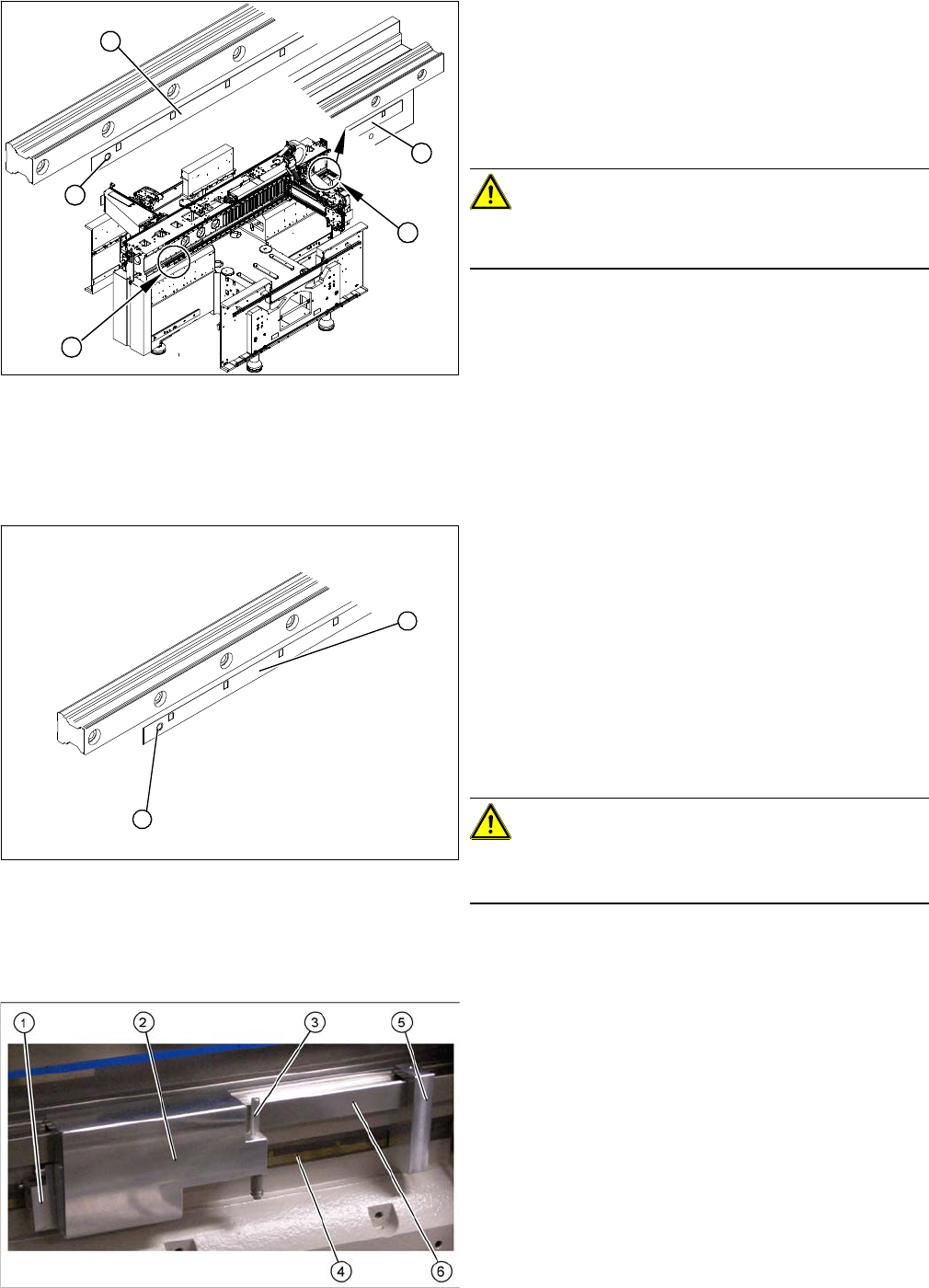 1
2
3
4
5
6