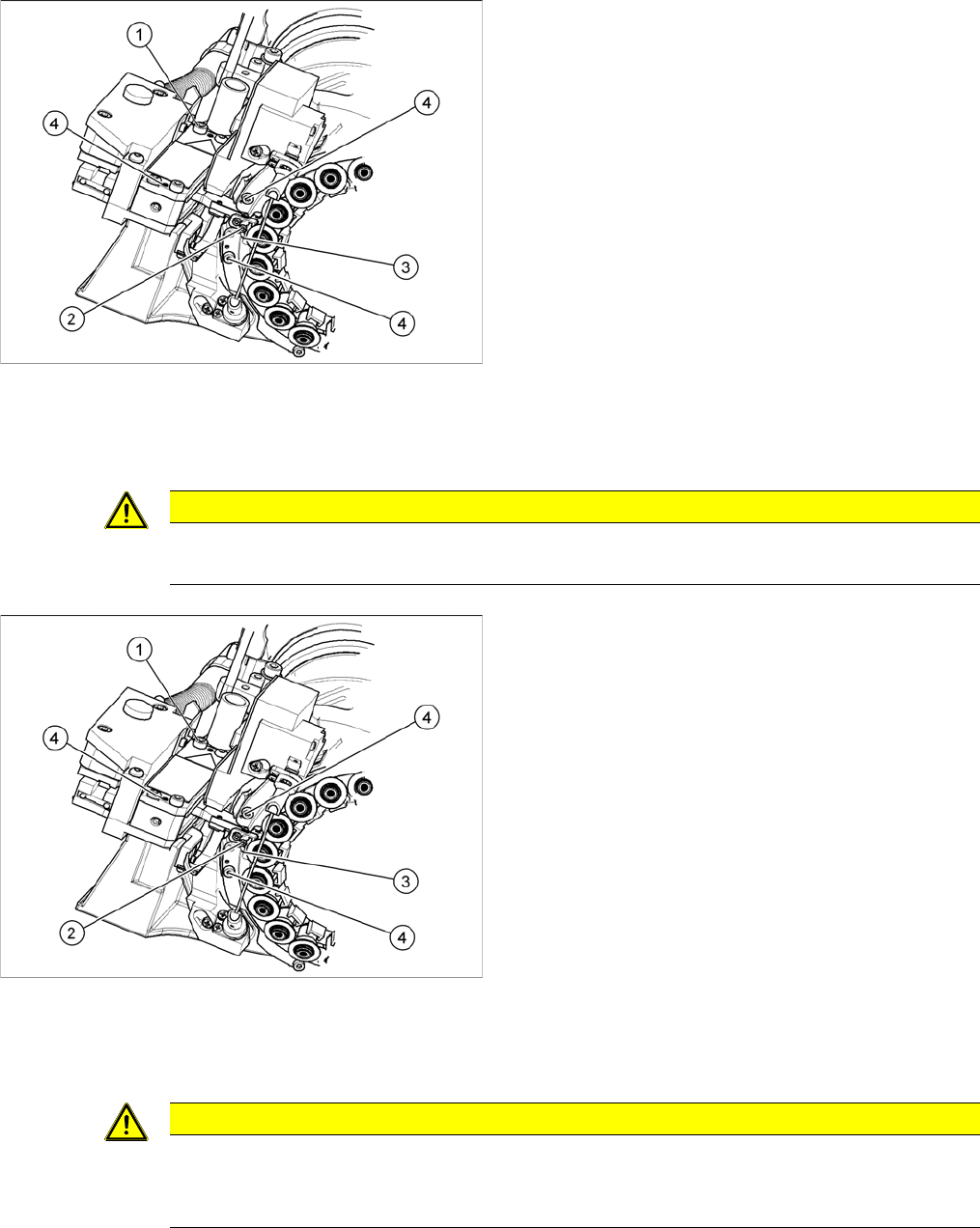 1
4
4
3
2
4

1
4
4
3
2
4