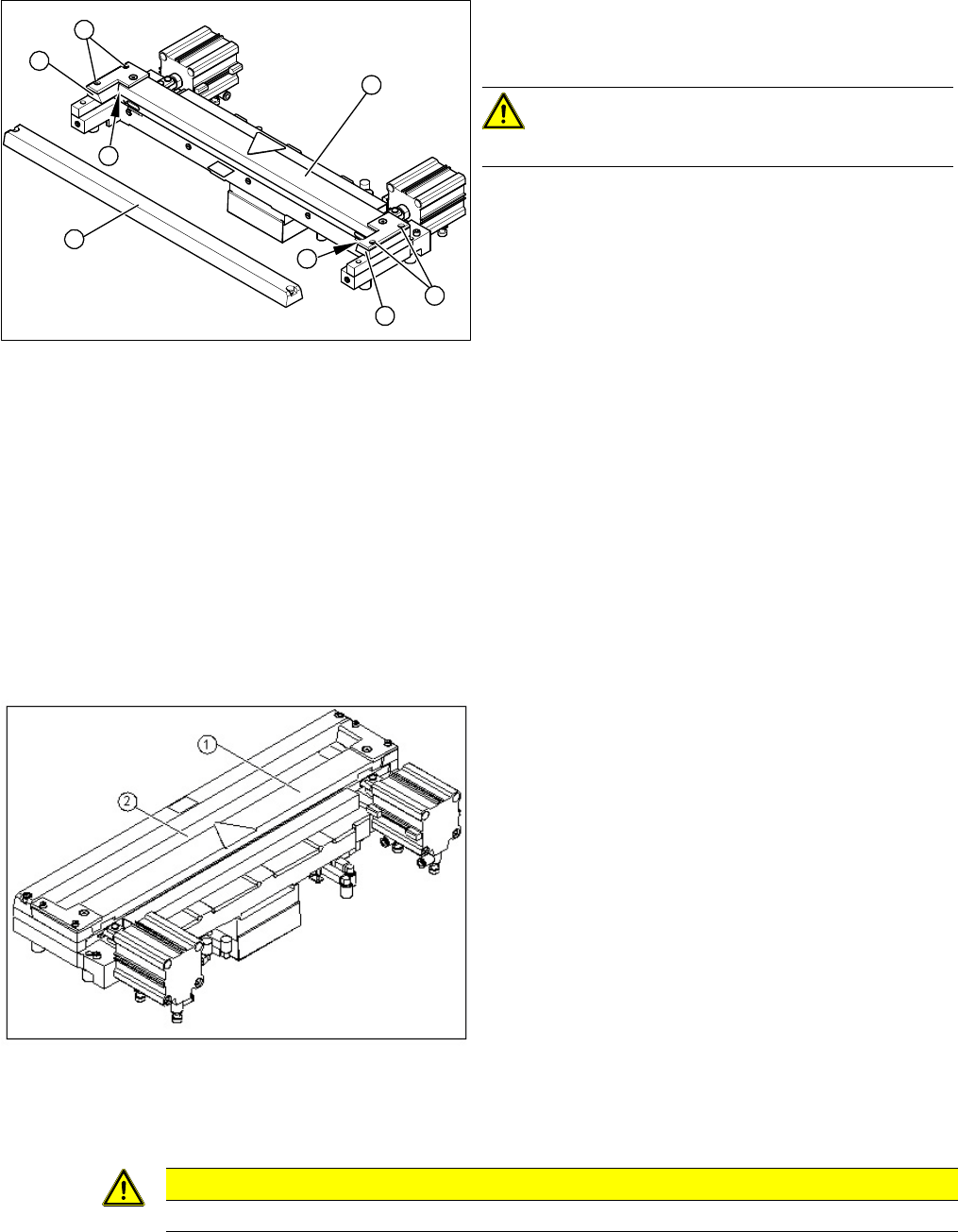 1

2