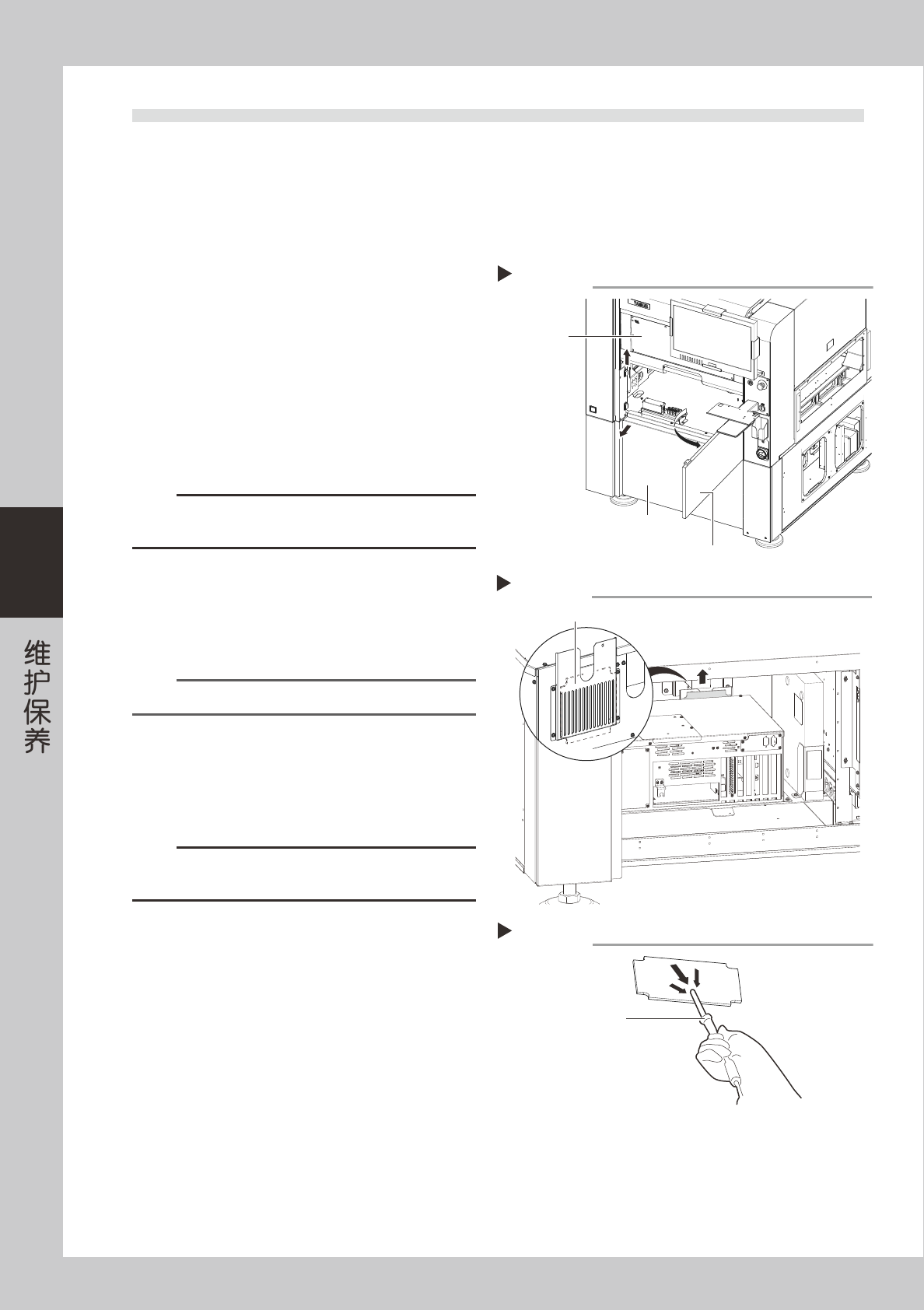 维护保养