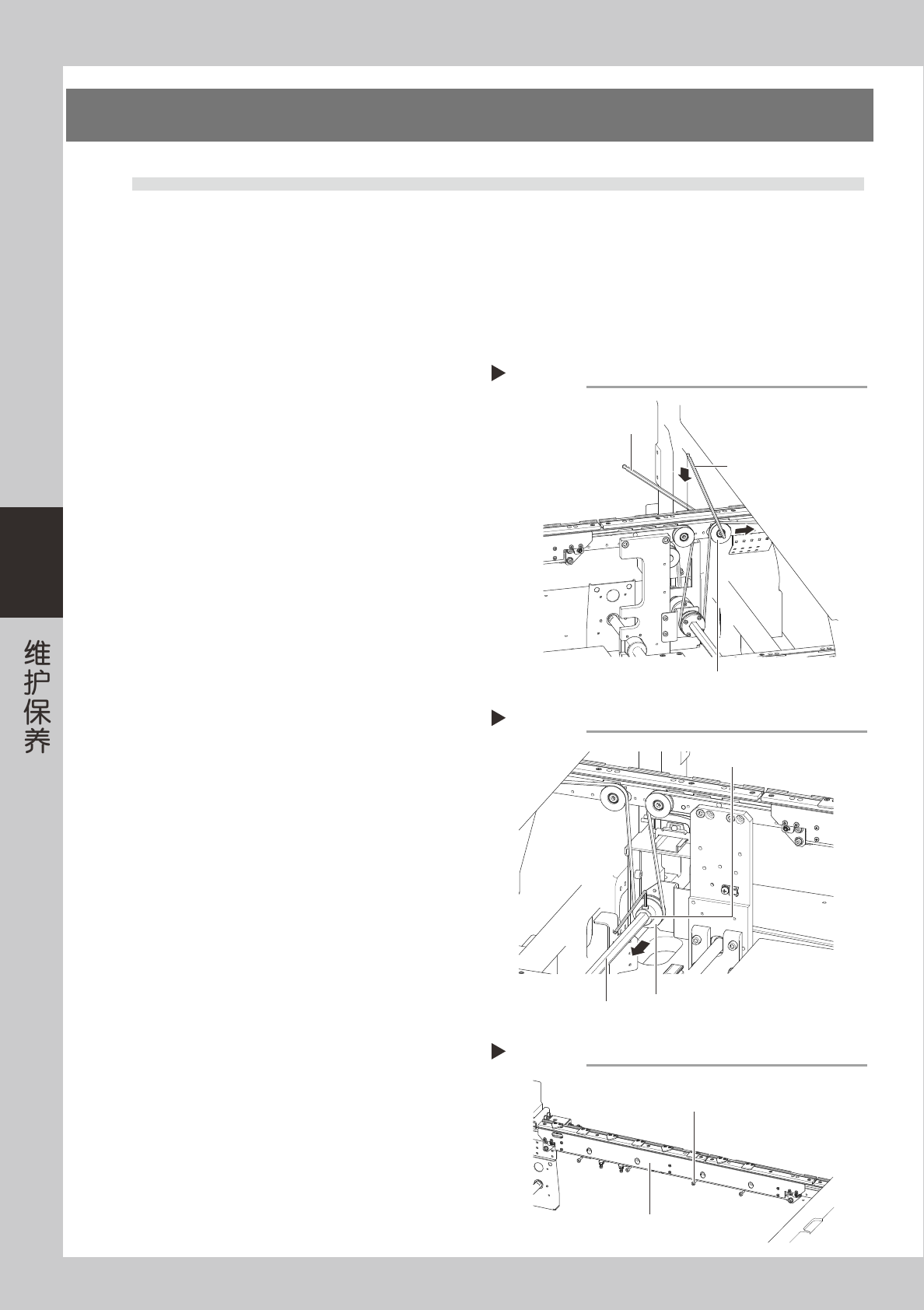 维护保养