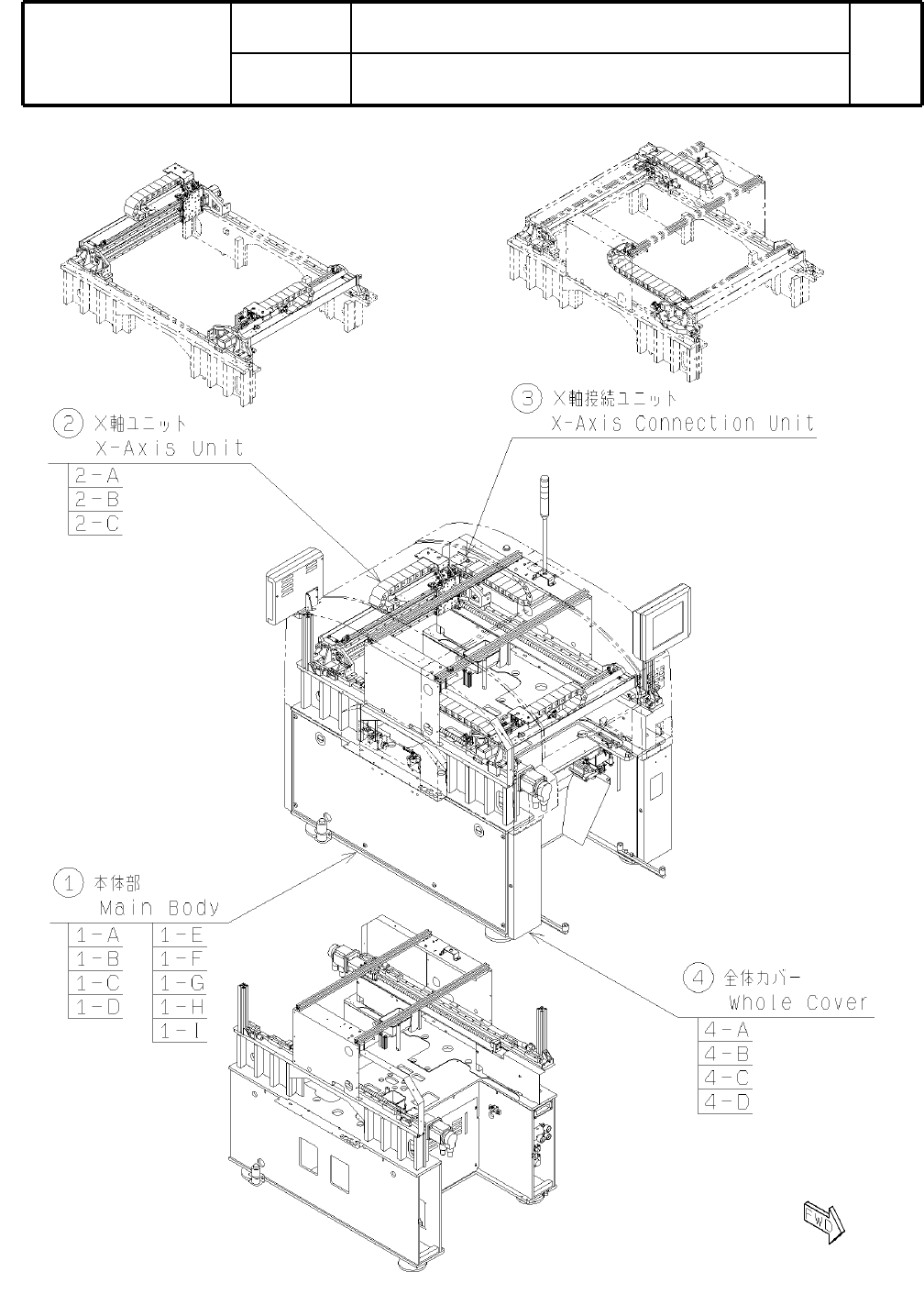 ② X軸ユニット
X-Axis Unit

2-A
2-B
2-C

③ X軸接続ユニット
X-Axis Connection Unit

① 本体部
Main Body

1-A
1-B
1-C
1-D

1-E
1-F
1-G
1-H
1-I

④ 全体カバー
Whole Cover

4-A
4-B
4-C
4-D

FWD