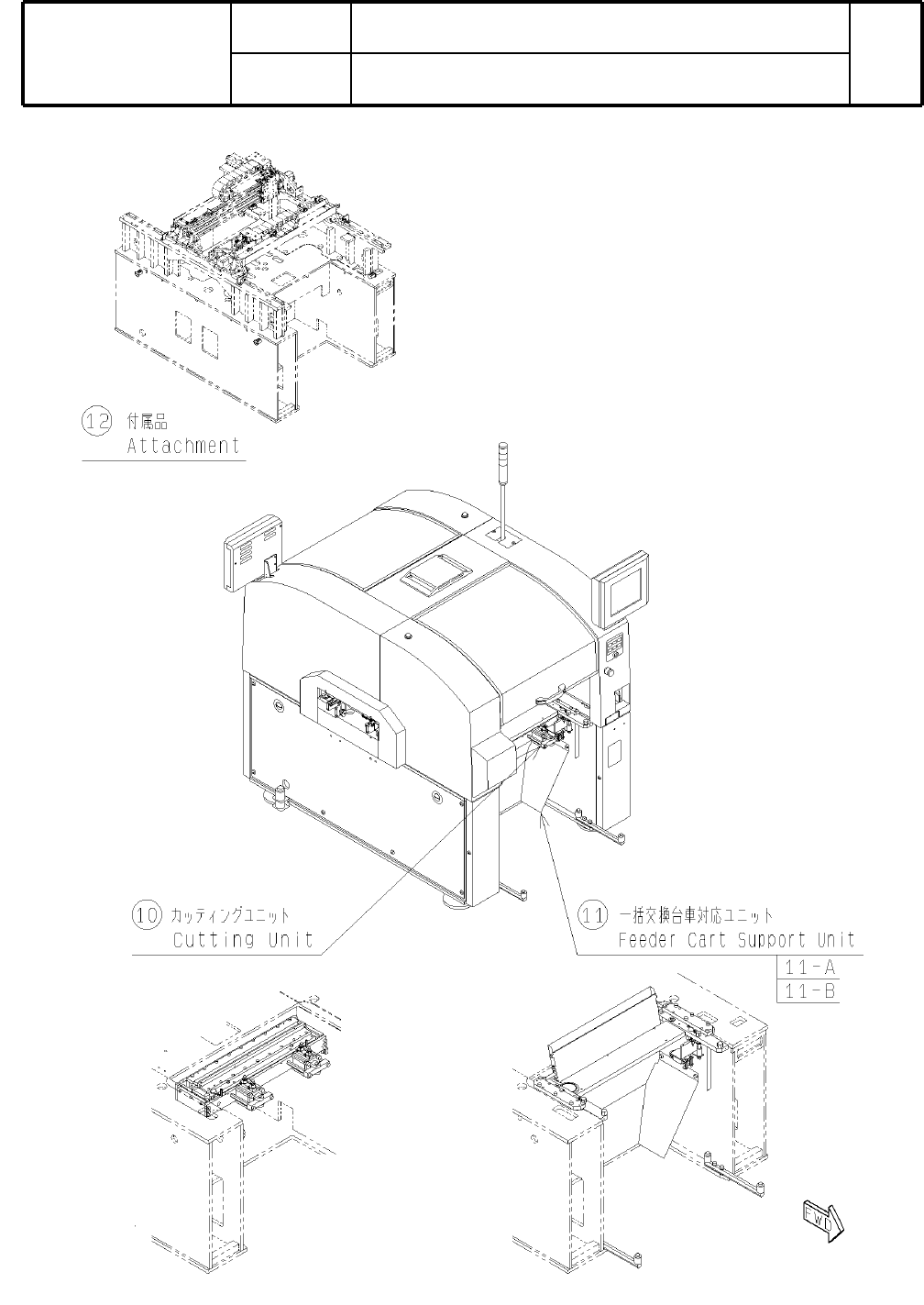 ⑫ 付属品
Attachment

⑩ カッティングユニット
Cutting Unit

⑪ 一括交換台車対応ユニット
Feeder Cart Support Unit
11-A
11-B

FWD