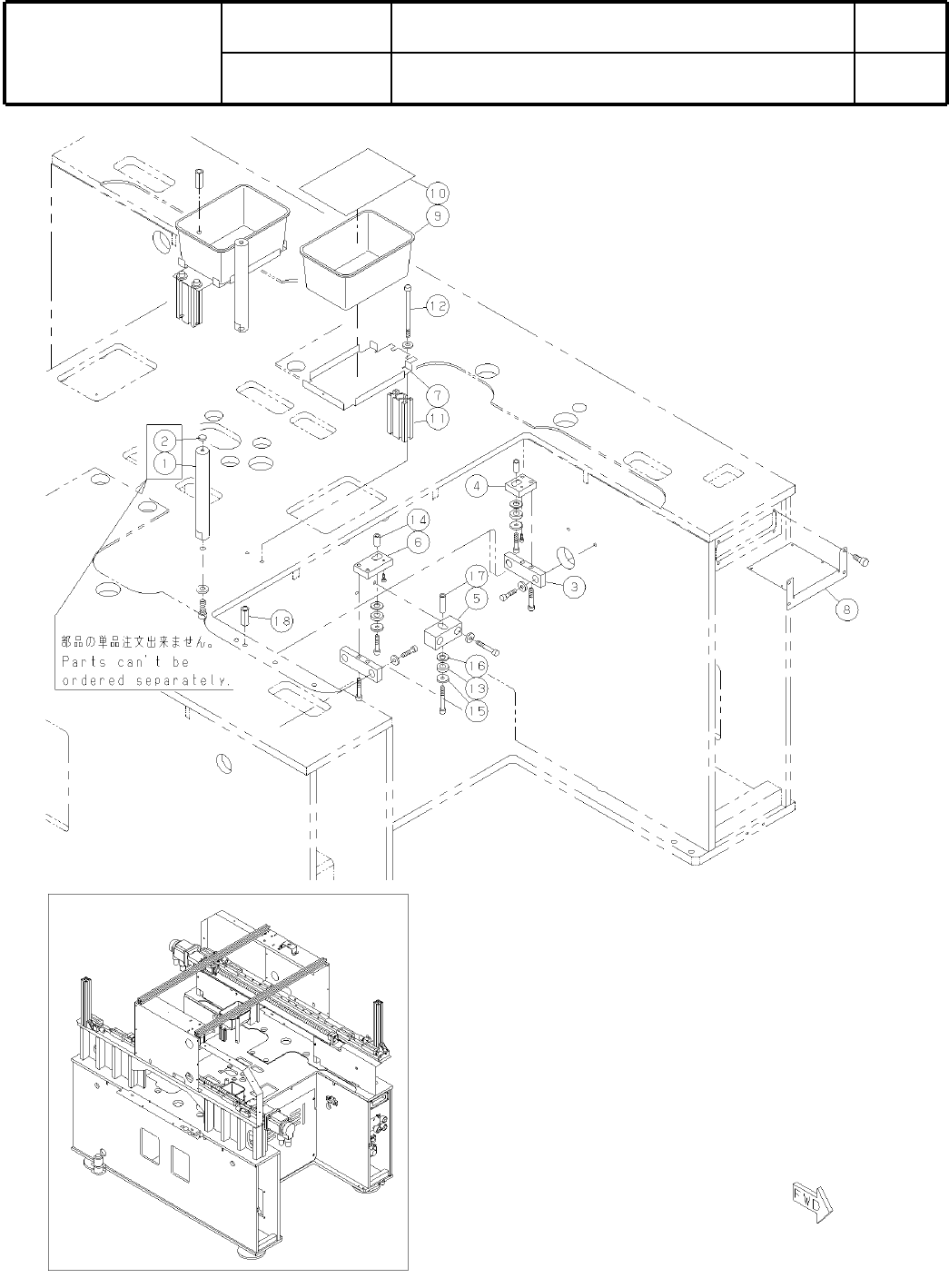 10
9
12
7
11
2
1
4
14
6
17
5
3
8
18
16
13
15
部品の単品注文出来ません。
Parts can't be ordered separately.
FWD