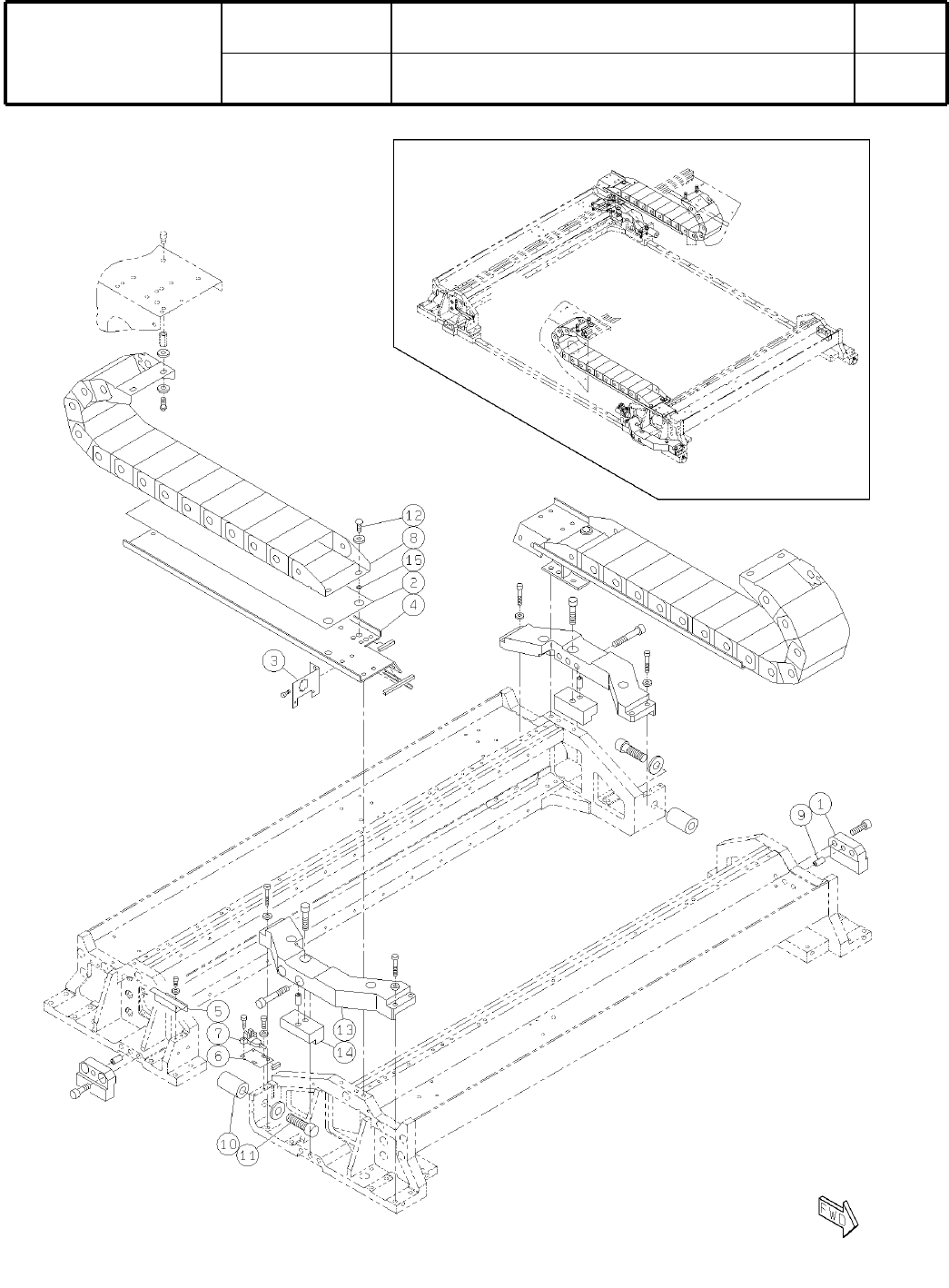 12
8
15
2
4
3
9
1
5
7
6
13
14
10
11
FWD