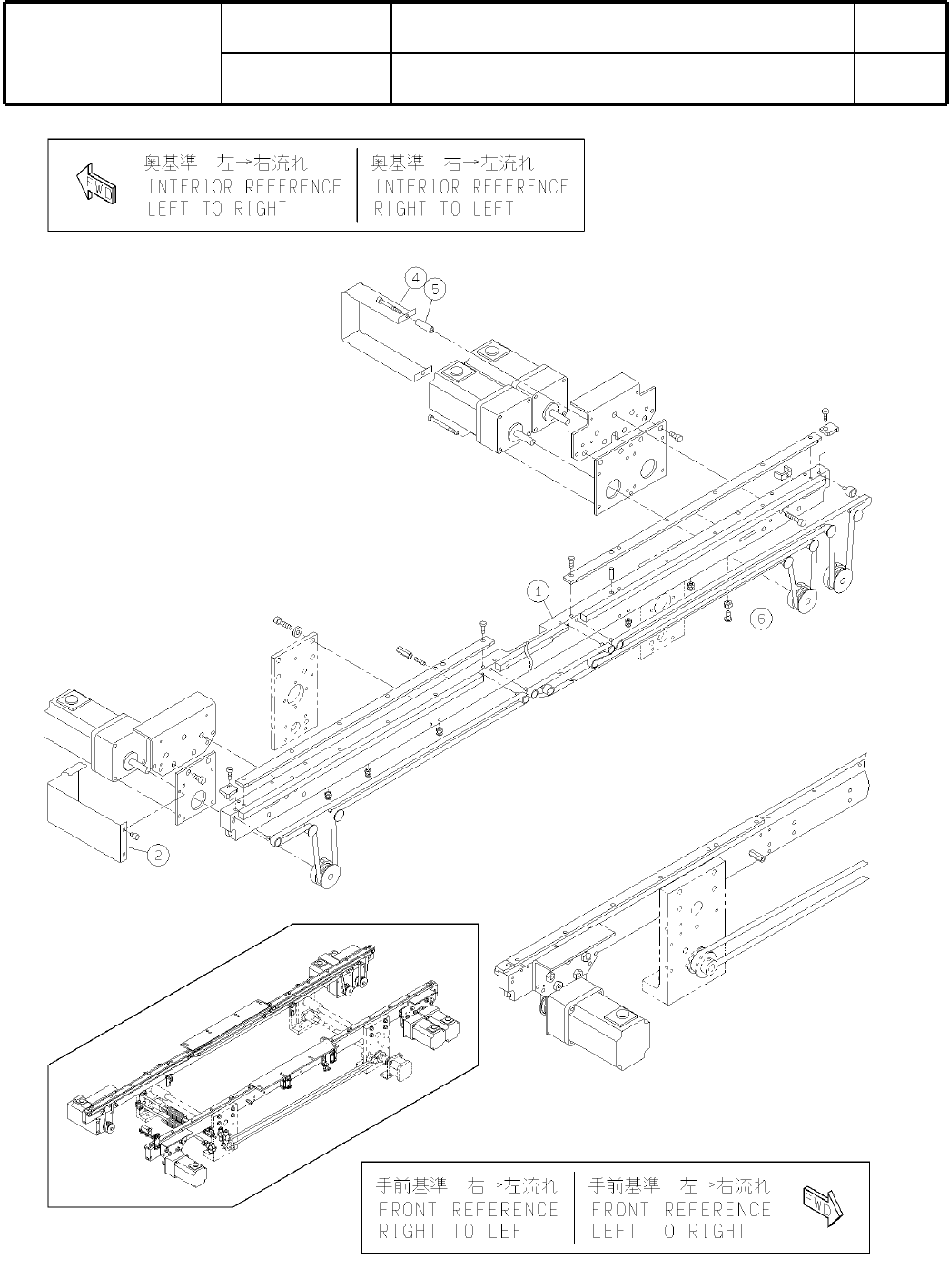 FWD

奥基準 左→右流れ
INTERIOR REFERENCE
LEFT TO RIGHT

奥基準 右→左流れ
INTERIOR REFERENCE
RIGHT TO LEFT

4
5
1
6
2

手前基準 右→左流れ
FRONT REFERENCE
RIGHT TO LEFT

手前基準 左→右流れ
FRONT REFERENCE
LEFT TO RIGHT

FWD