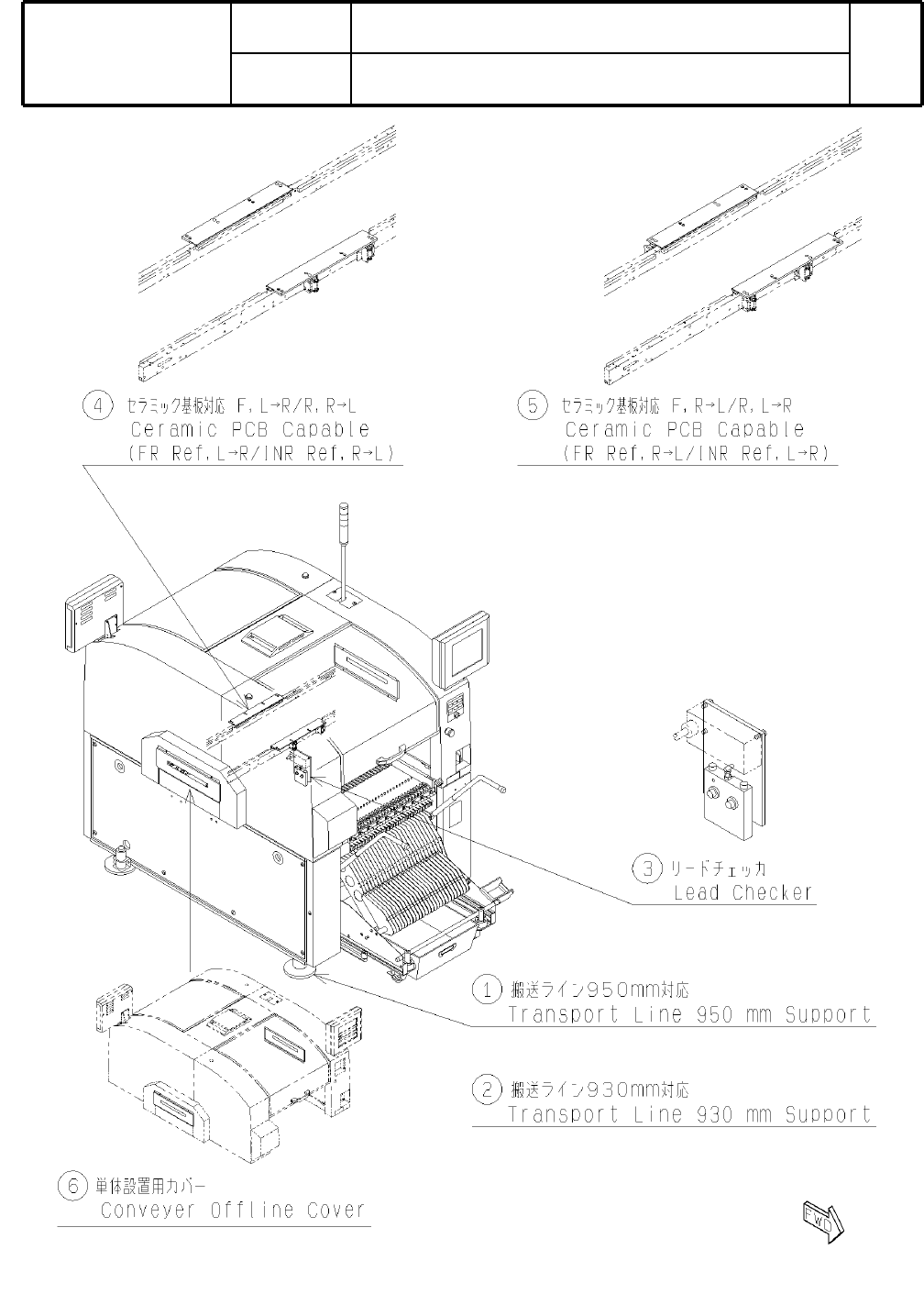 ④ セラミック基板対応 F, L→R/R, R→L
Ceramic PCB Capable
(FR Ref, L→R/INR Ref, R→L)

⑤ セラミック基板対応 F, R→L/R, L→R
Ceramic PCB Capable
(FR Ref, R→L/INR Ref, L→R)

③ リードチェッカ
Lead Checker

① 搬送ライン950mm対応
Transport Line 950 mm Support

② 搬送ライン930mm対応
Transport Line 930 mm Support

⑥ 単体設置用カバー
Conveyer Offline Cover

FWD