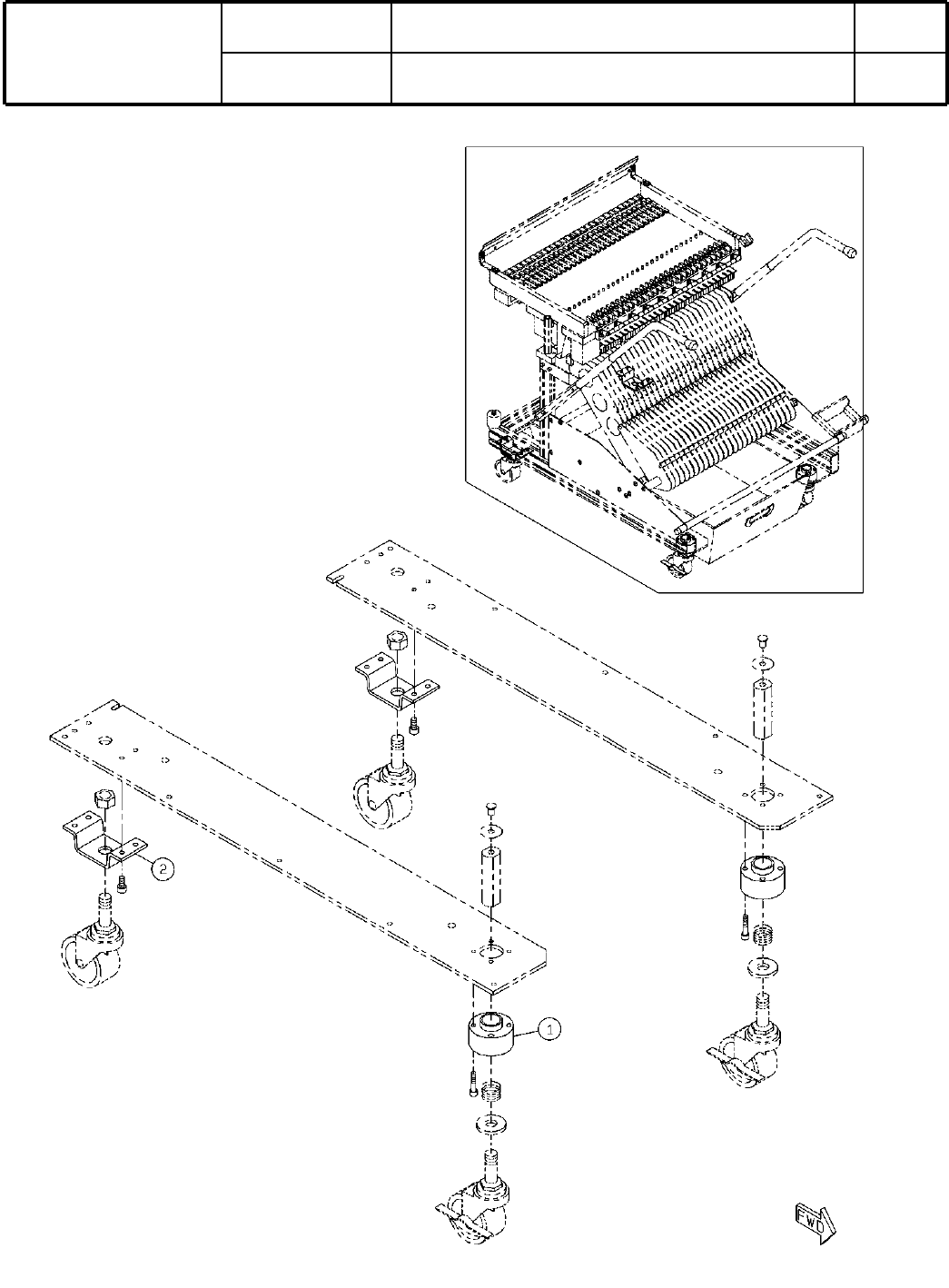 2

1

FWD