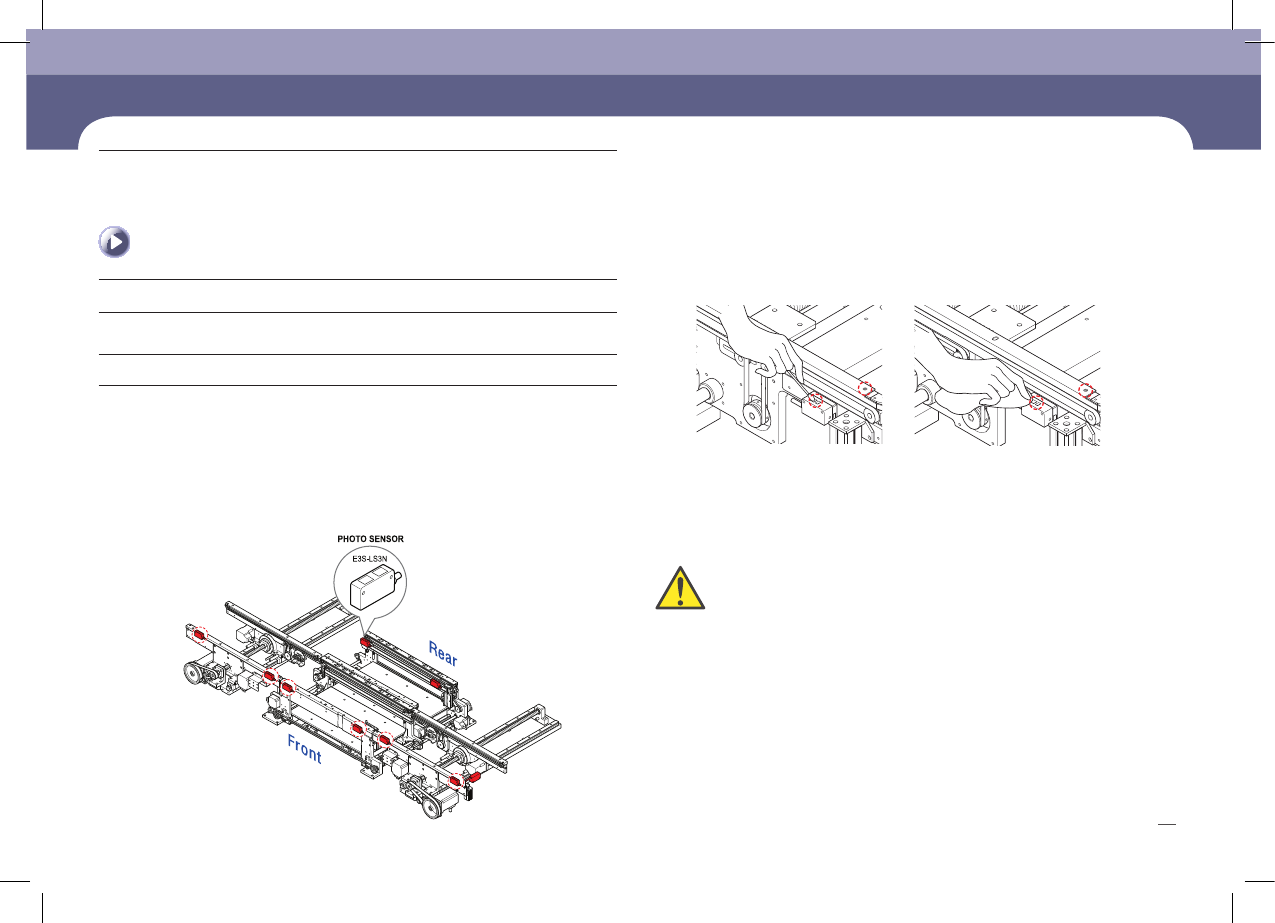 PHOTO SENSOR
E3S-LS3N
Rear
Front