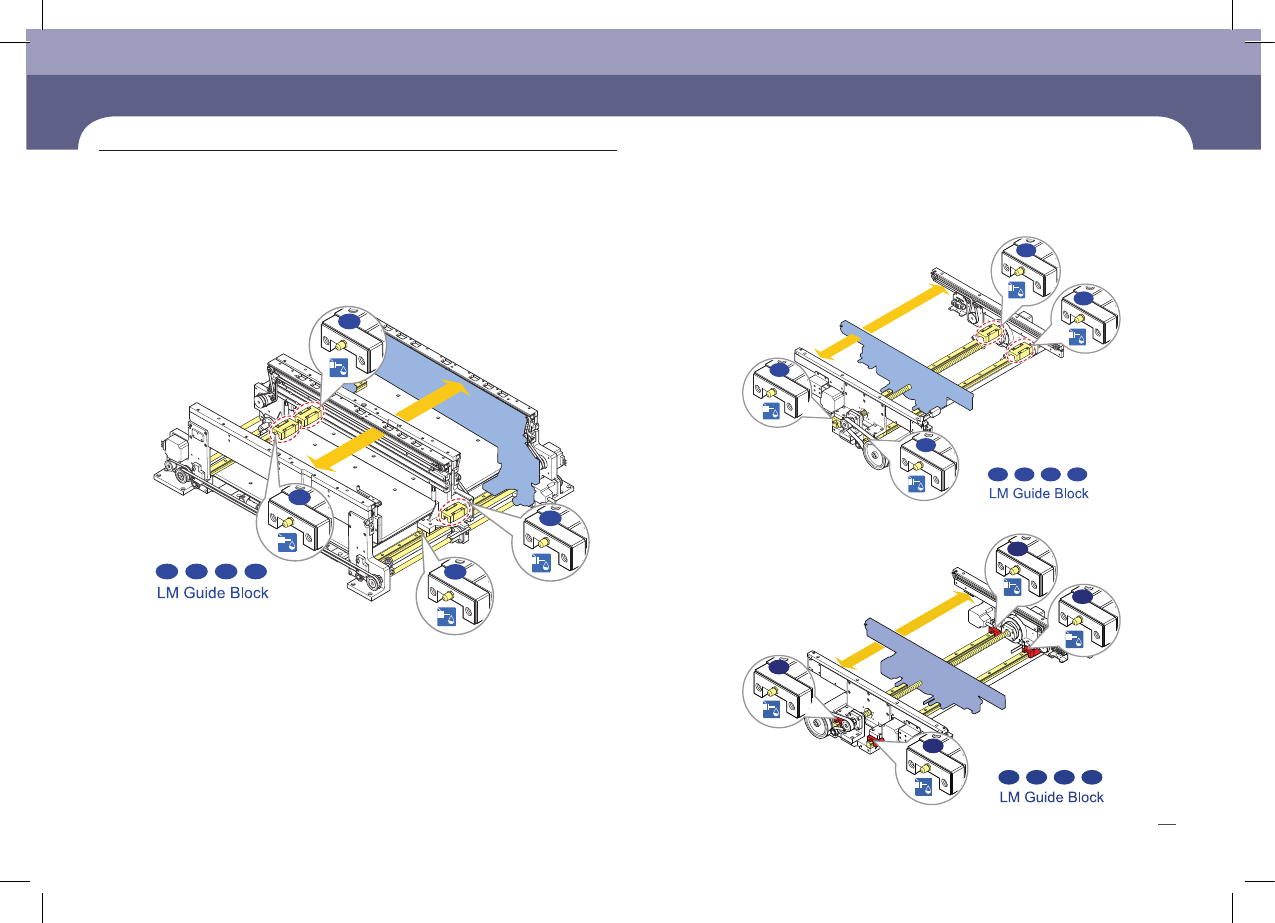 LM Guide Block

LM Guide Block

LM Guide Block