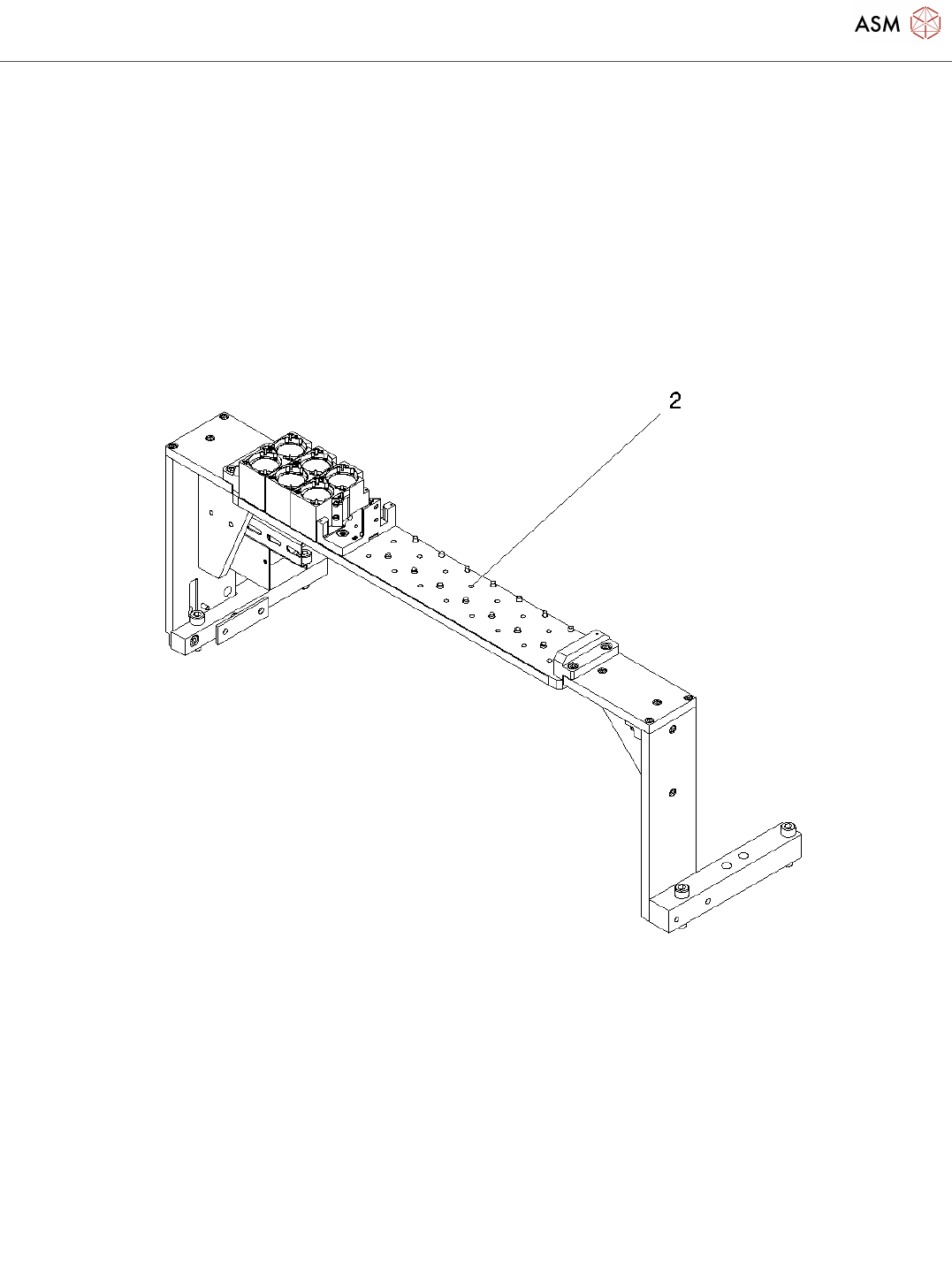 ASM

2