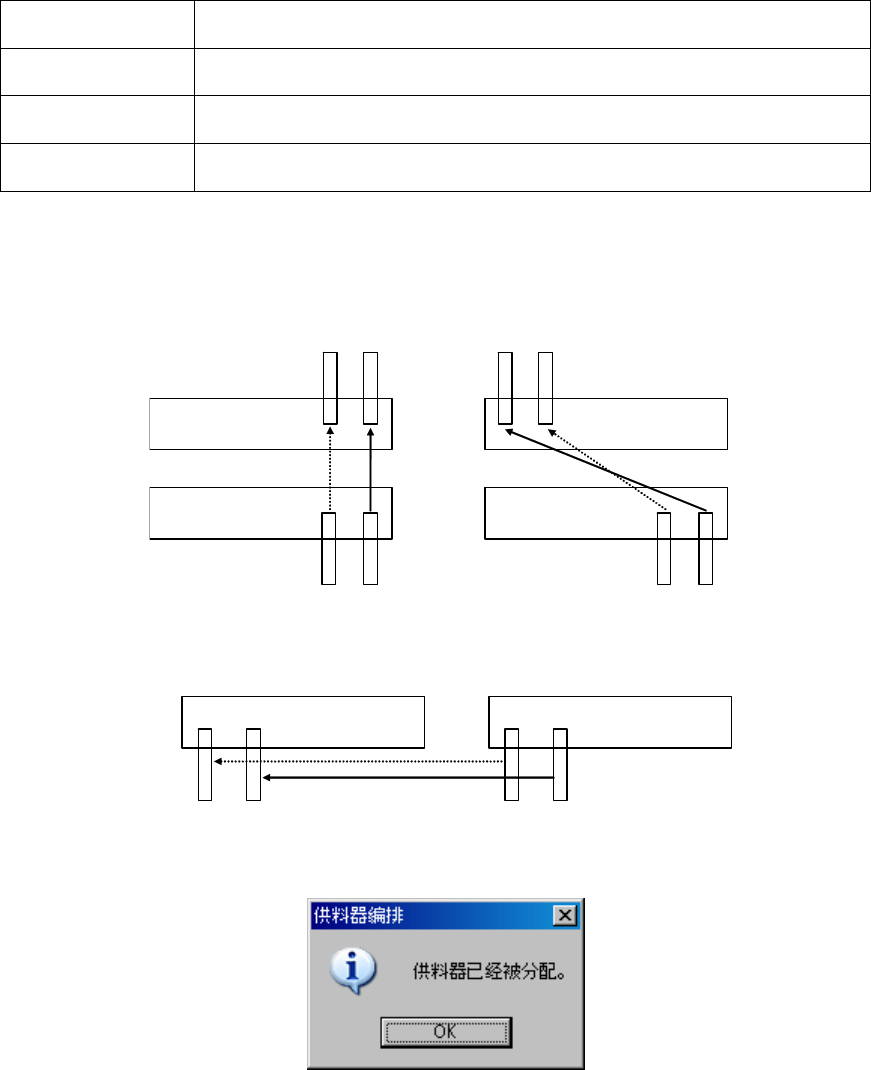 供料器编排

供料器已经被分配。

OK