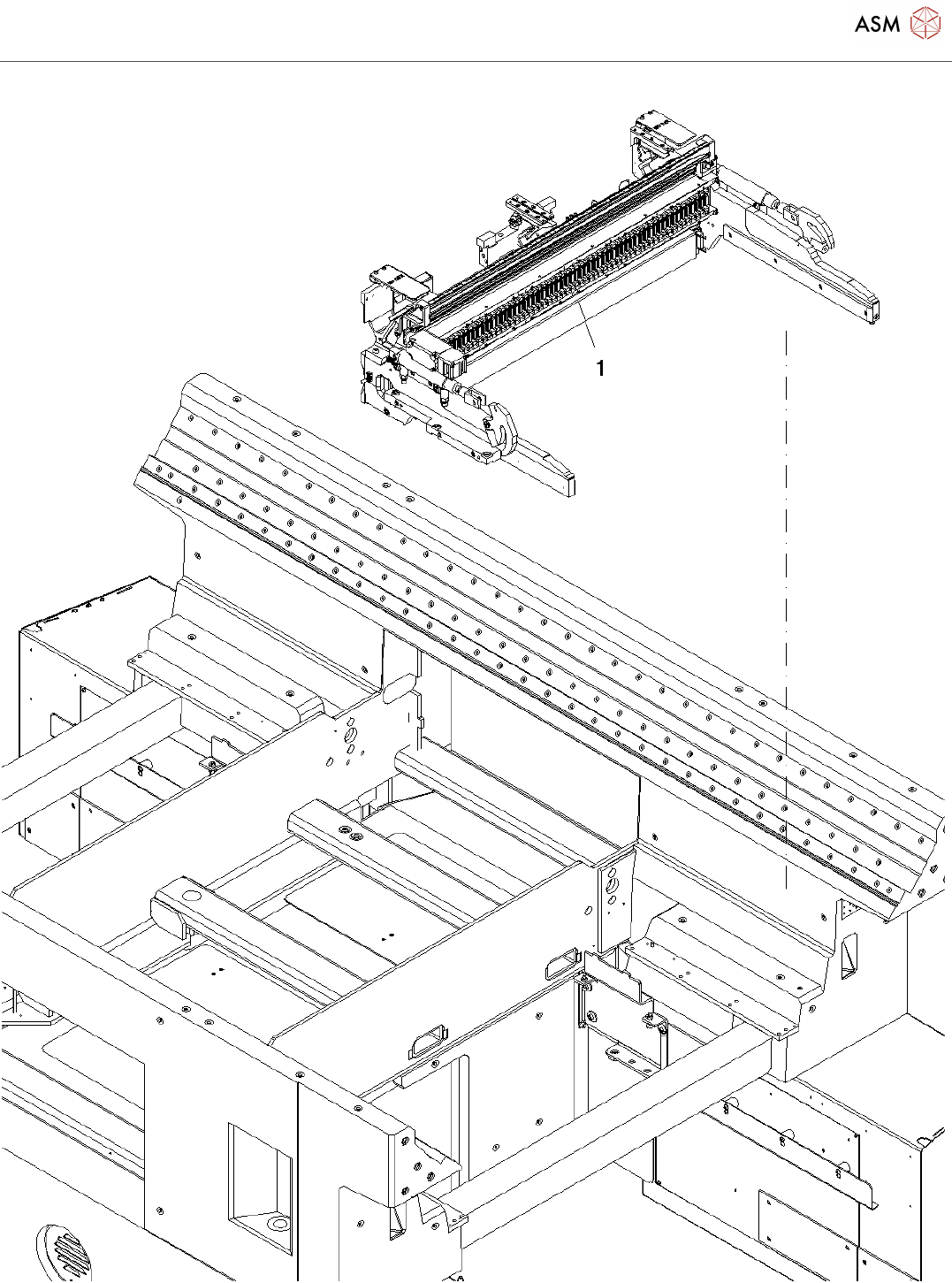 ASM

1