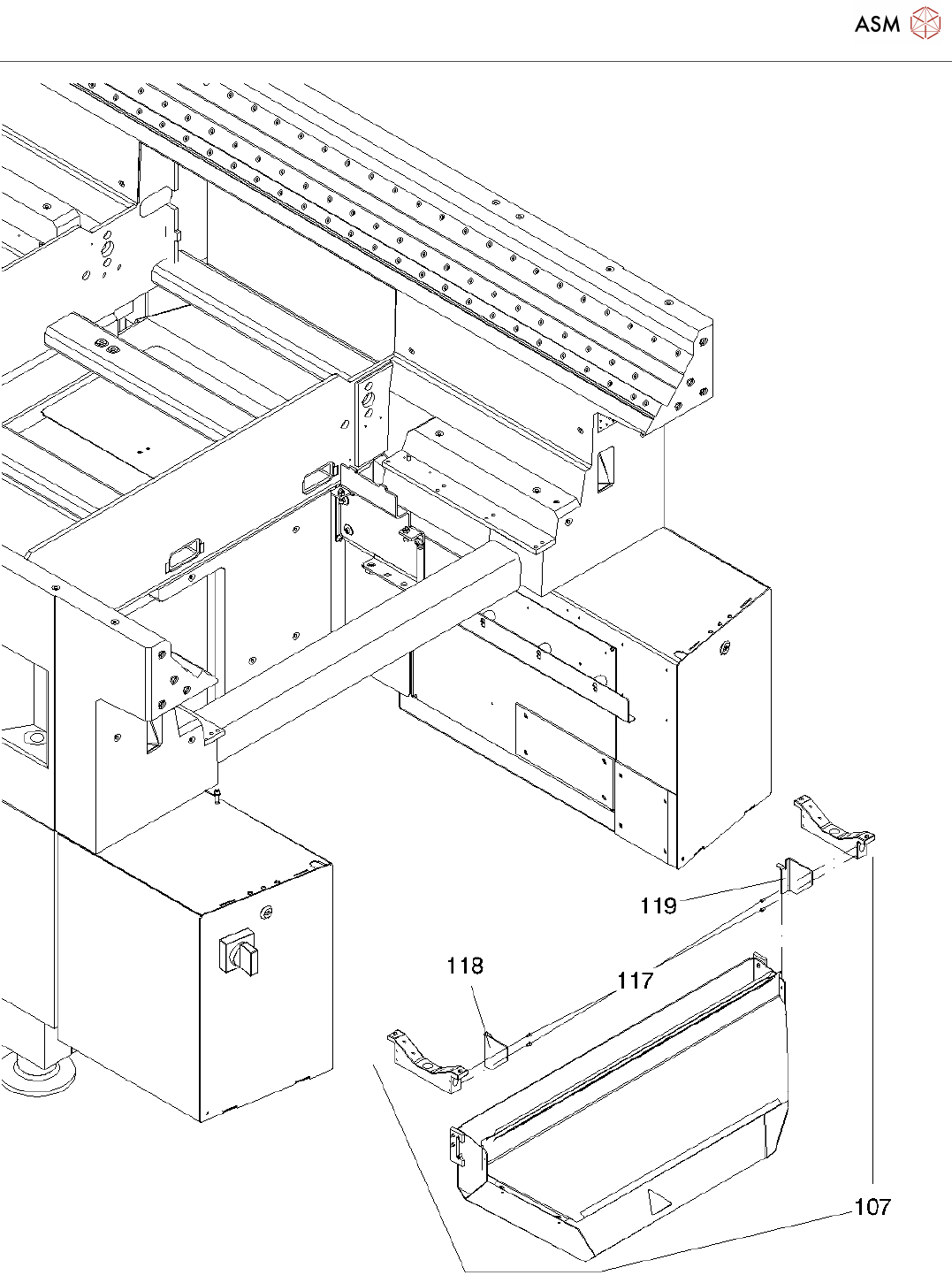 ASM

119

118

117

107