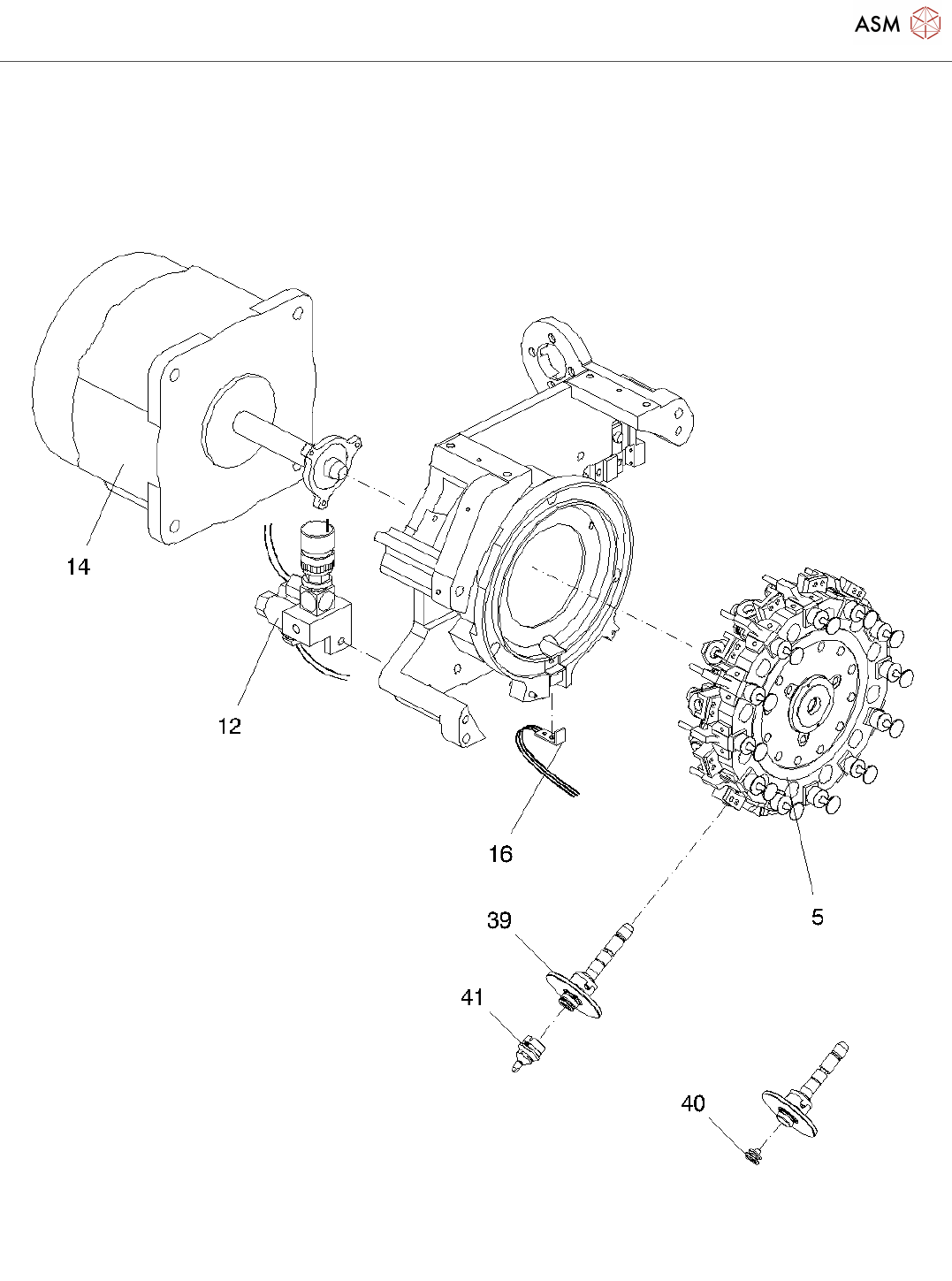 ASM

14

12

16

5

39

41

40