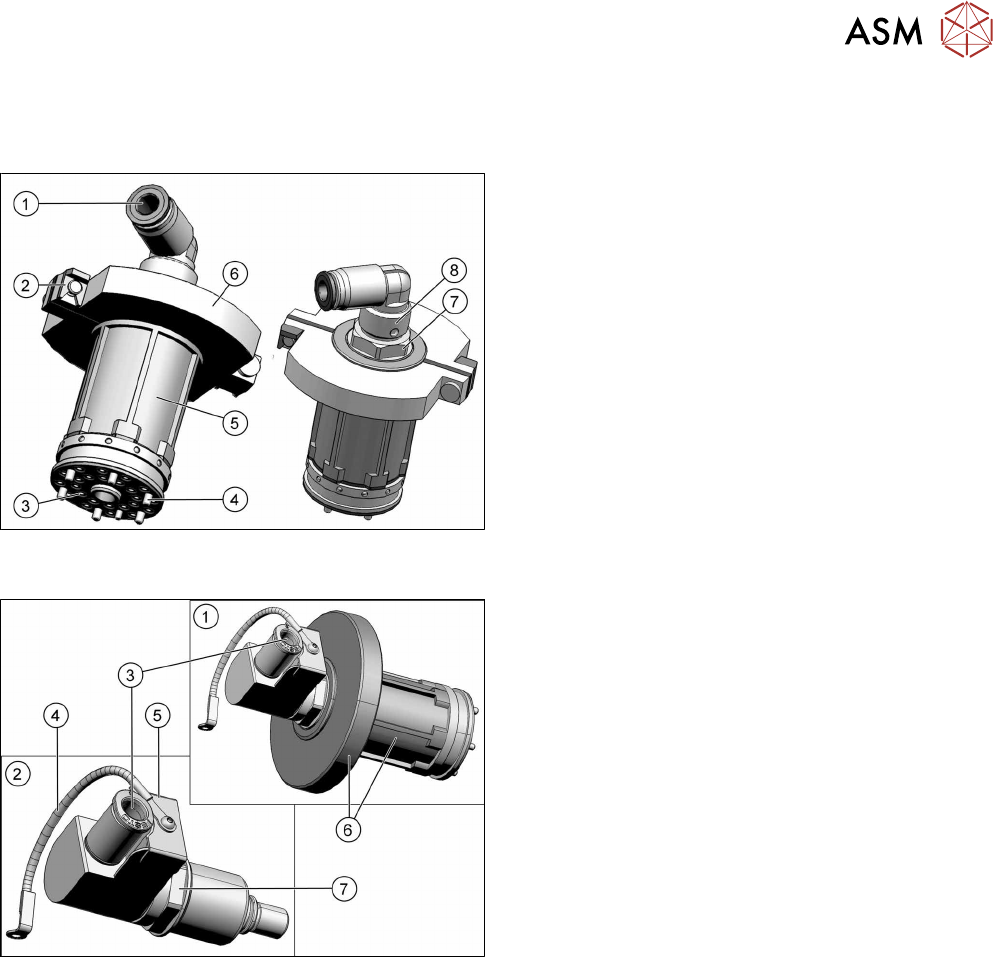 ASM

1
2
6
8
7
5
3
4

1
3
4
5
2
6
7