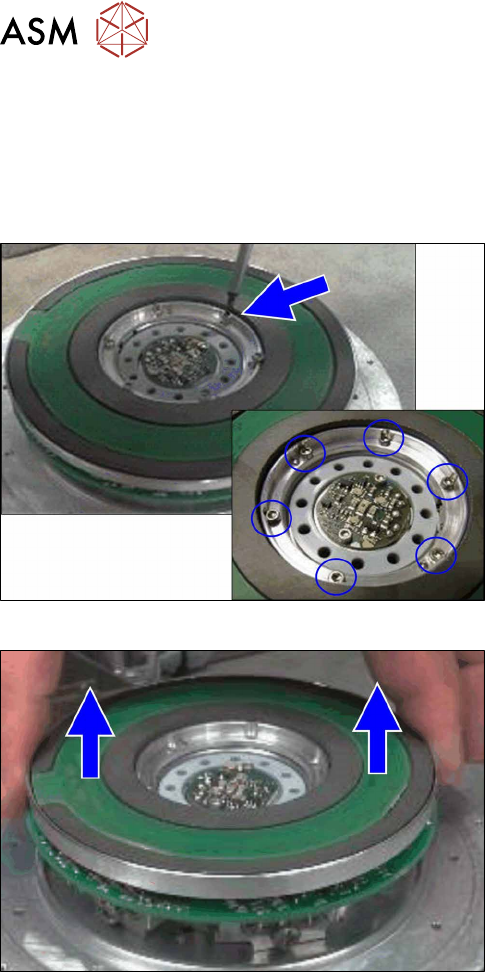 ASM