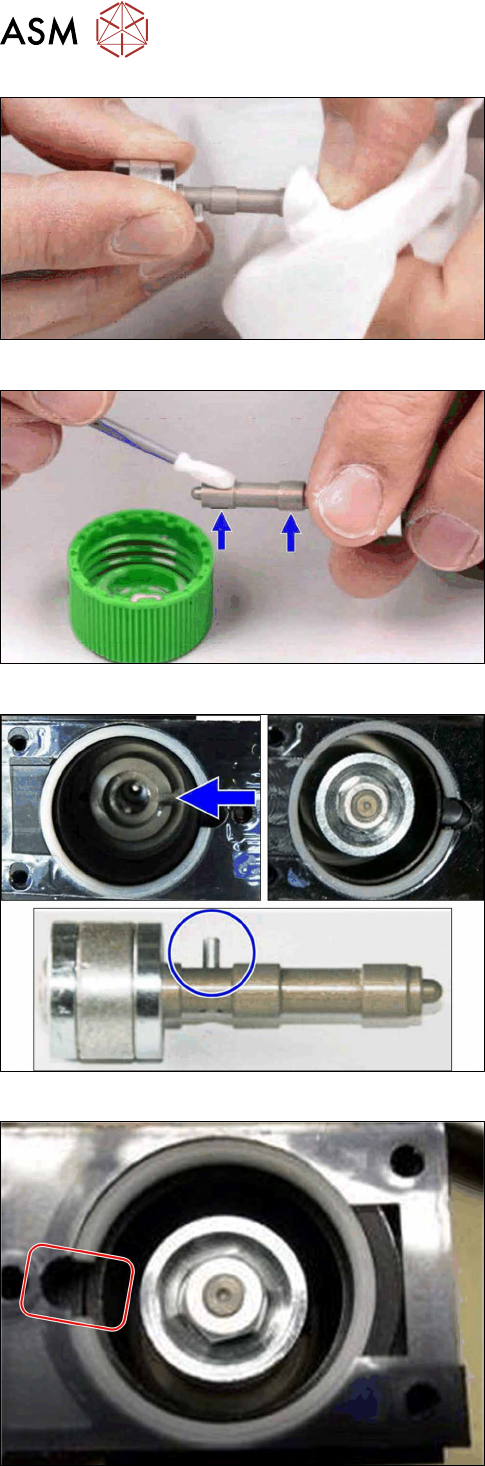 ASM