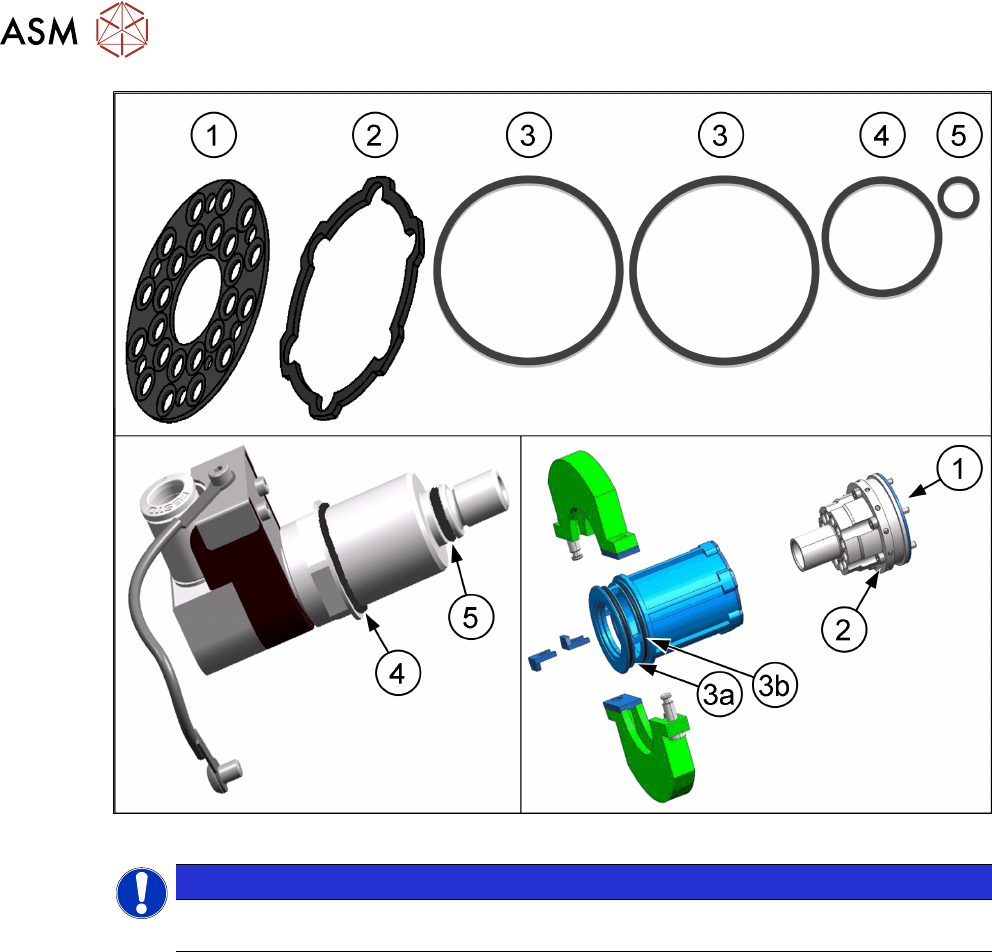 ASM

1
2
3
3
4
5

5
4

1
2
3b
3a